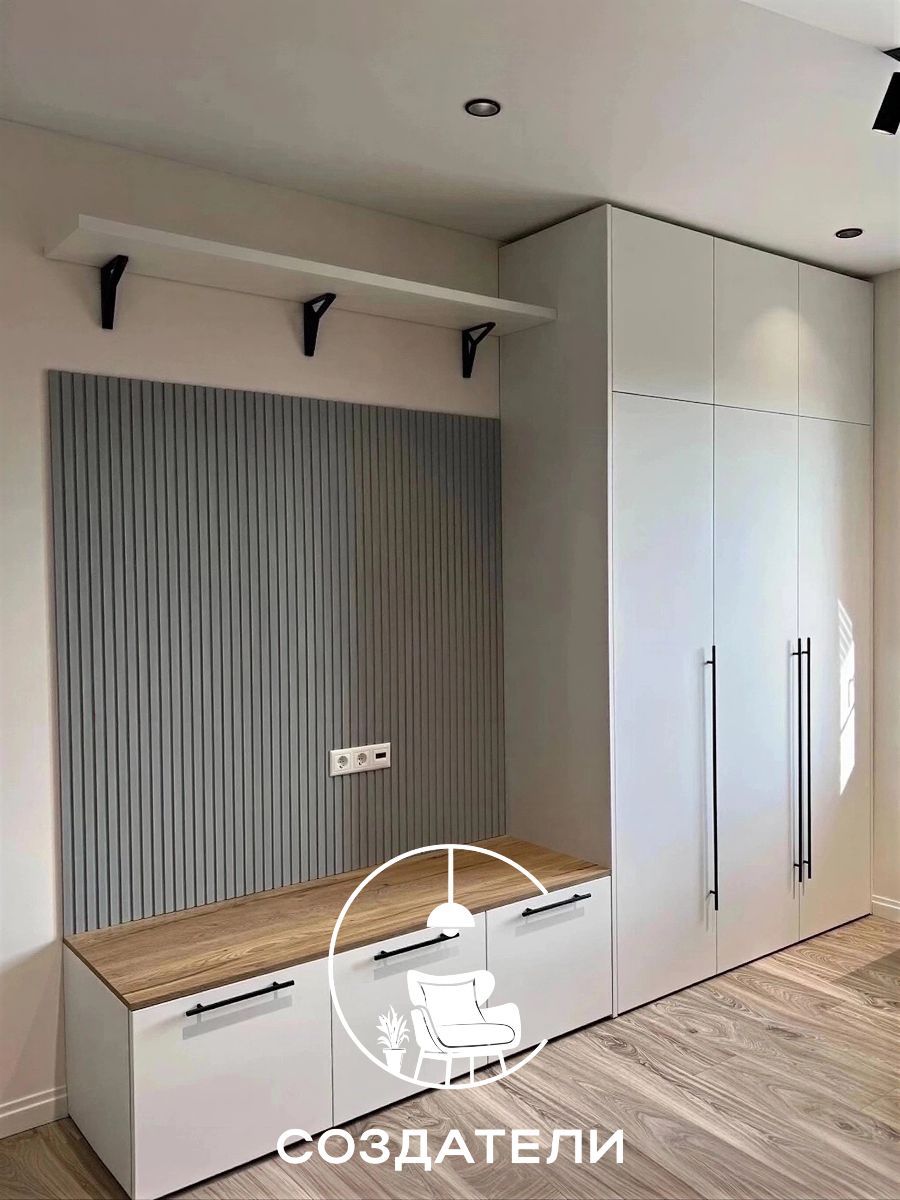 СОЗДАТЕЛИ