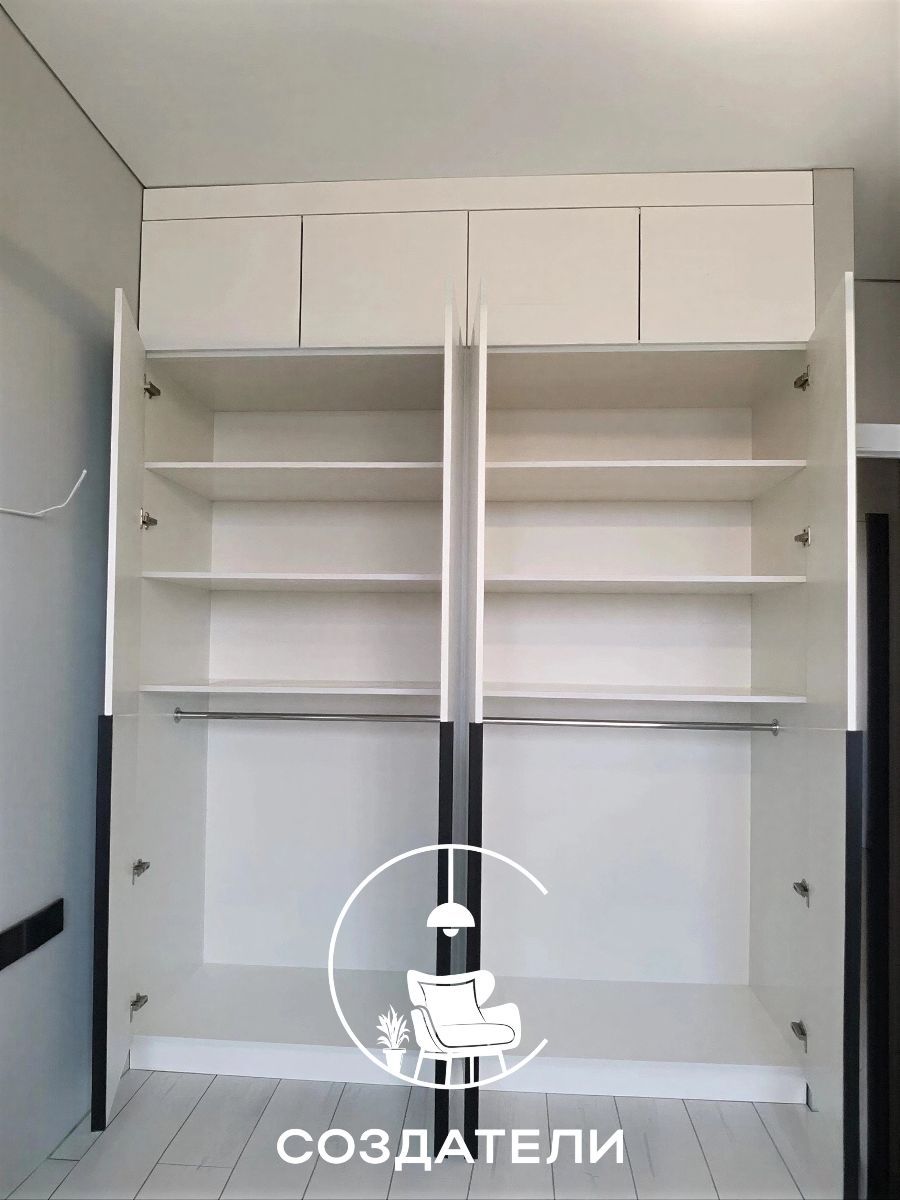 СОЗДАТЕЛИ