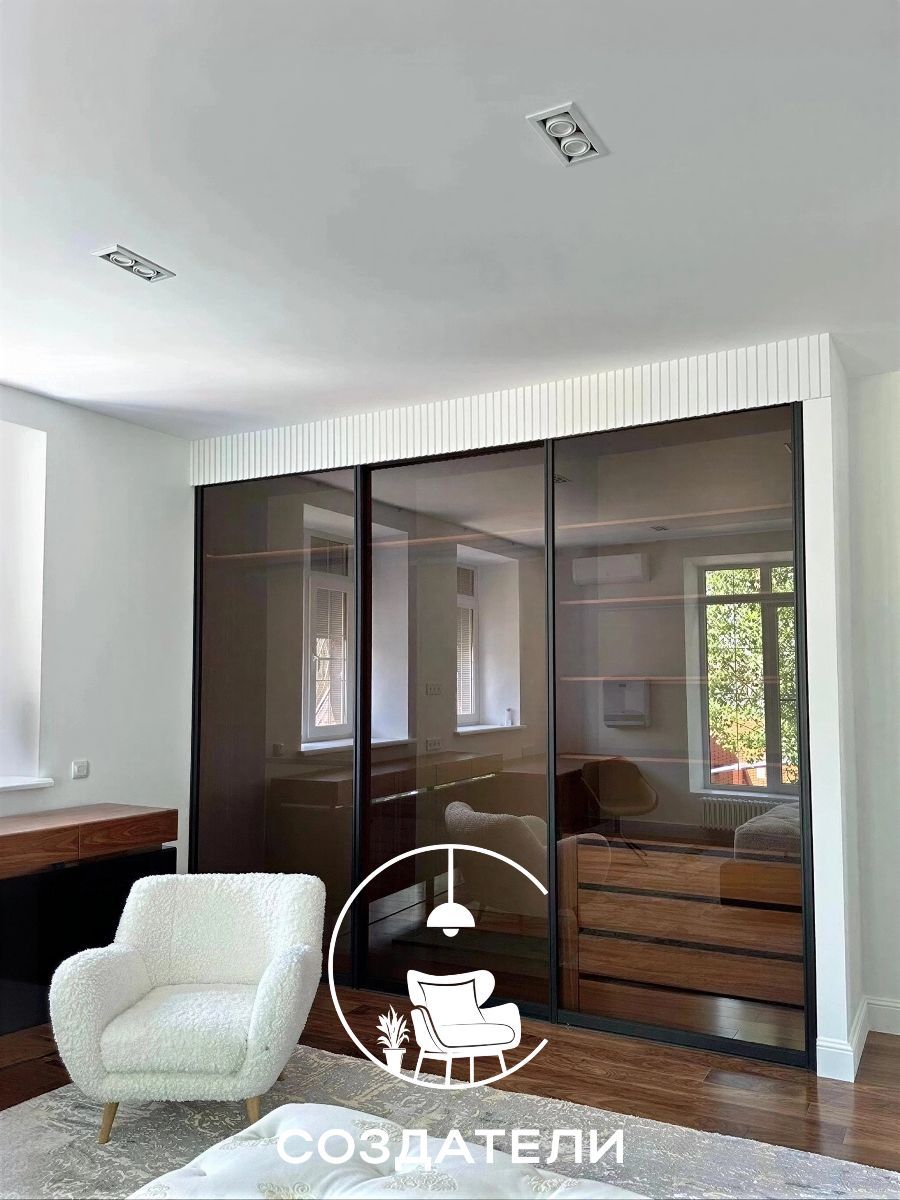 СОЗДАТЕЛИ