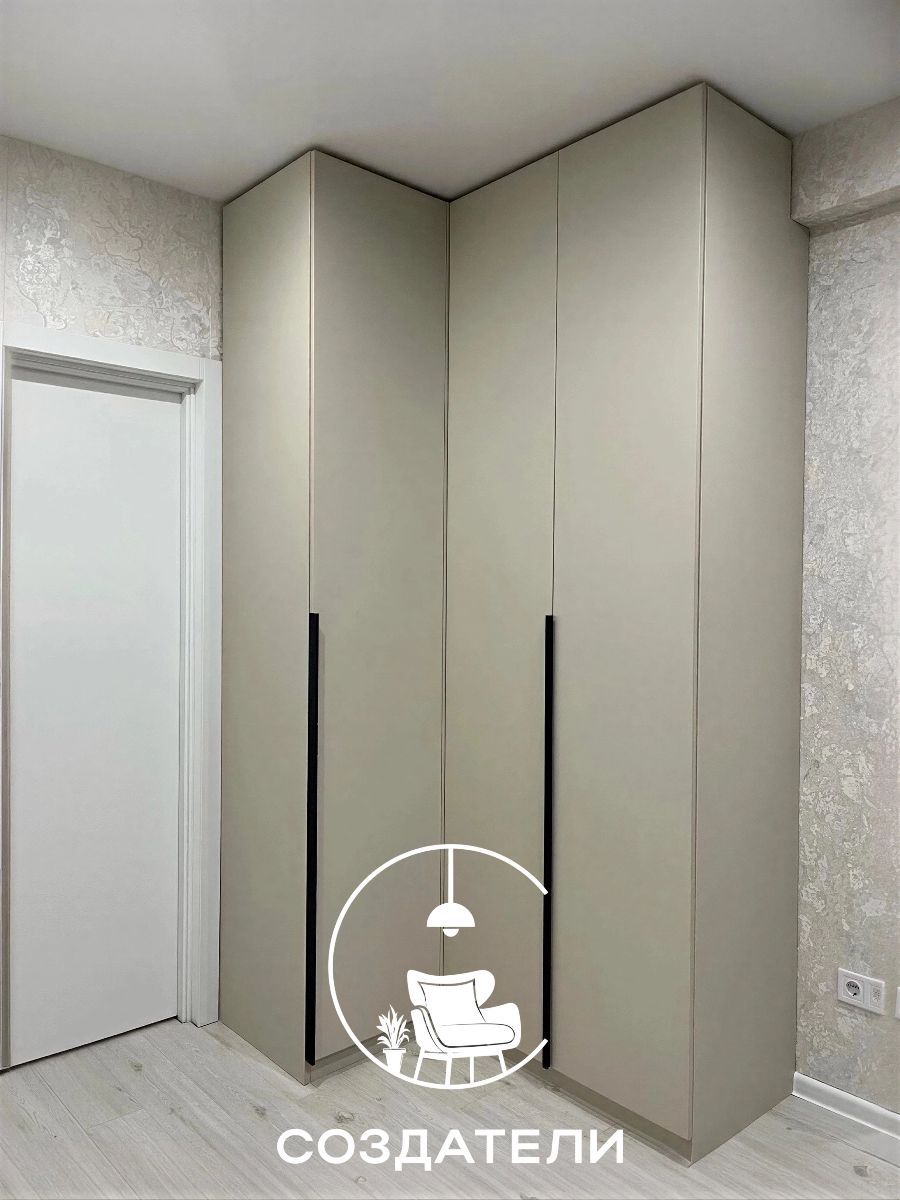 СОЗДАТЕЛИ