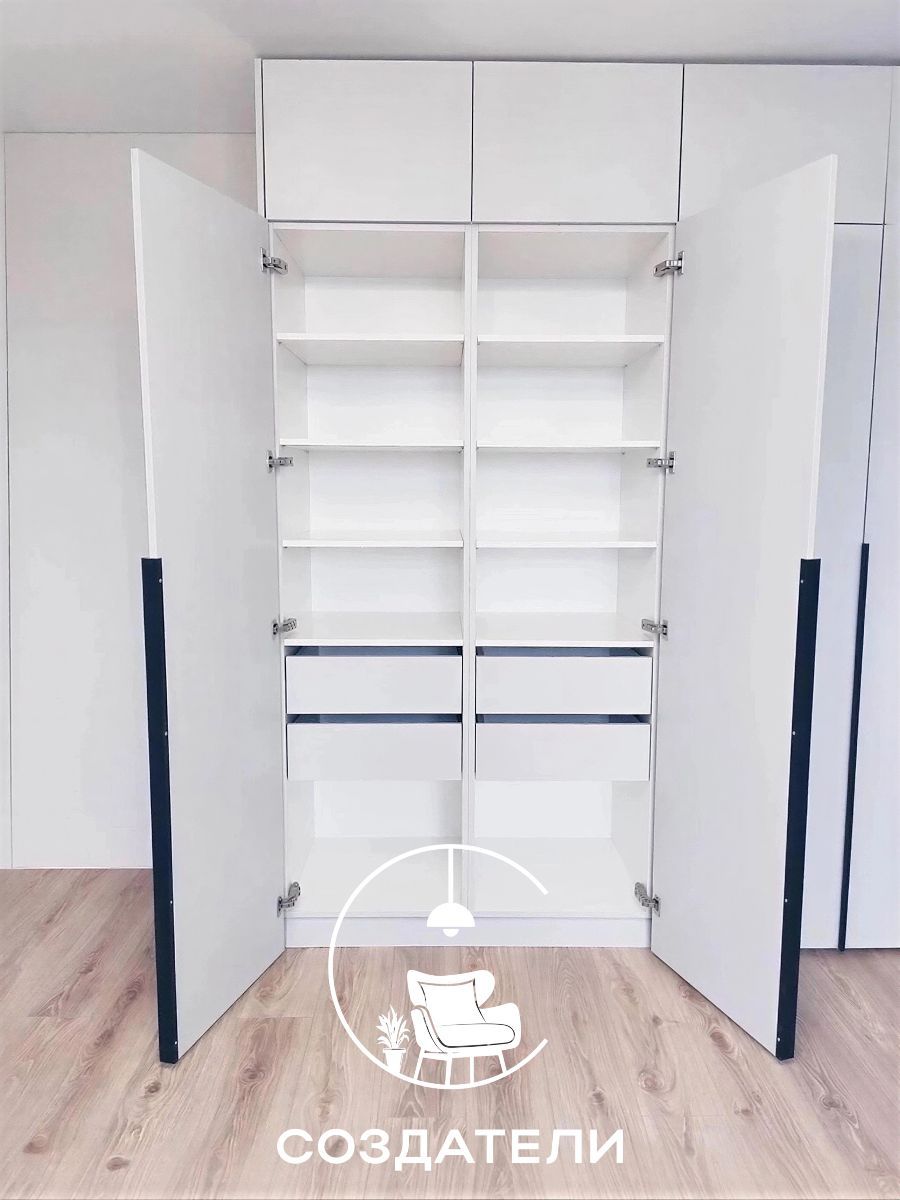 СОЗДАТЕЛИ