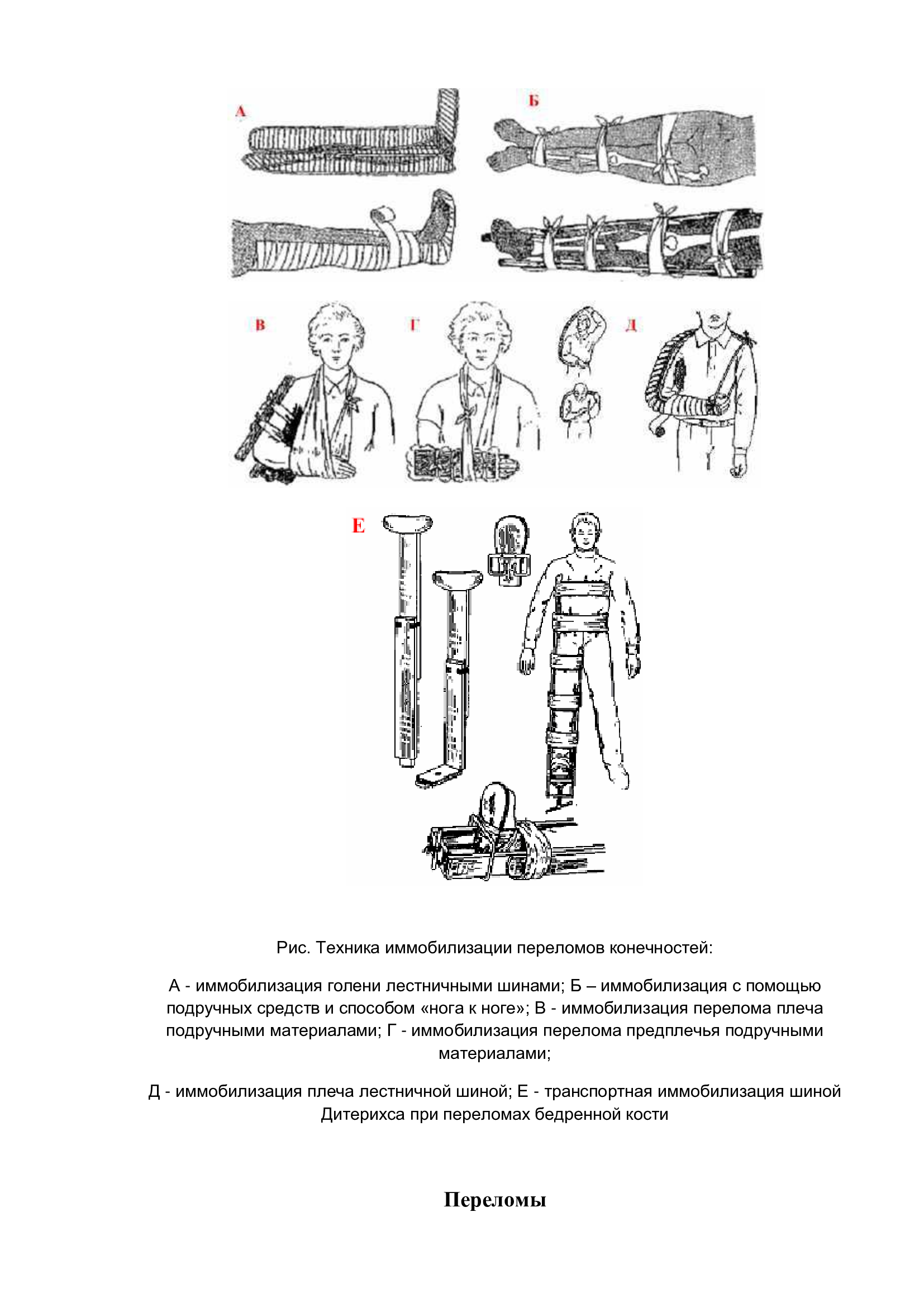 А

Б

В

Г

Д

Е

Рис. Техника иммобилизации переломов конечностей:

А - иммобилизация голени лестничными шинами; Б – иммобилизация с помощью подручных средств и способом «нога к ноге»; В - иммобилизация перелома плеча подручными материалами; Г - иммобилизация перелома предплечья подручными материалами;

Д - иммобилизация плеча лестничной шиной; Е - транспортная иммобилизация шиной Дитерихса при переломах бедренной кости

Переломы