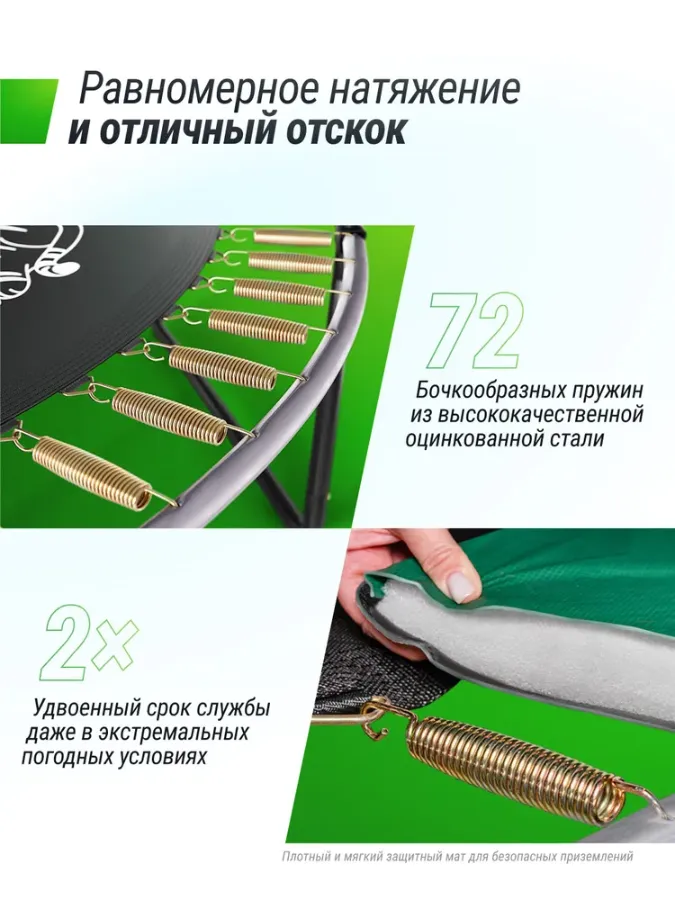 Равномерное натяжение
и отличный отскок

72

Бочкообразных пружин из высококачественной оцинкованной стали

2x

Удвоенный срок службы даже в экстремальных погодных условиях

Плотный и мягкий защитный мат для безопасных приземлений