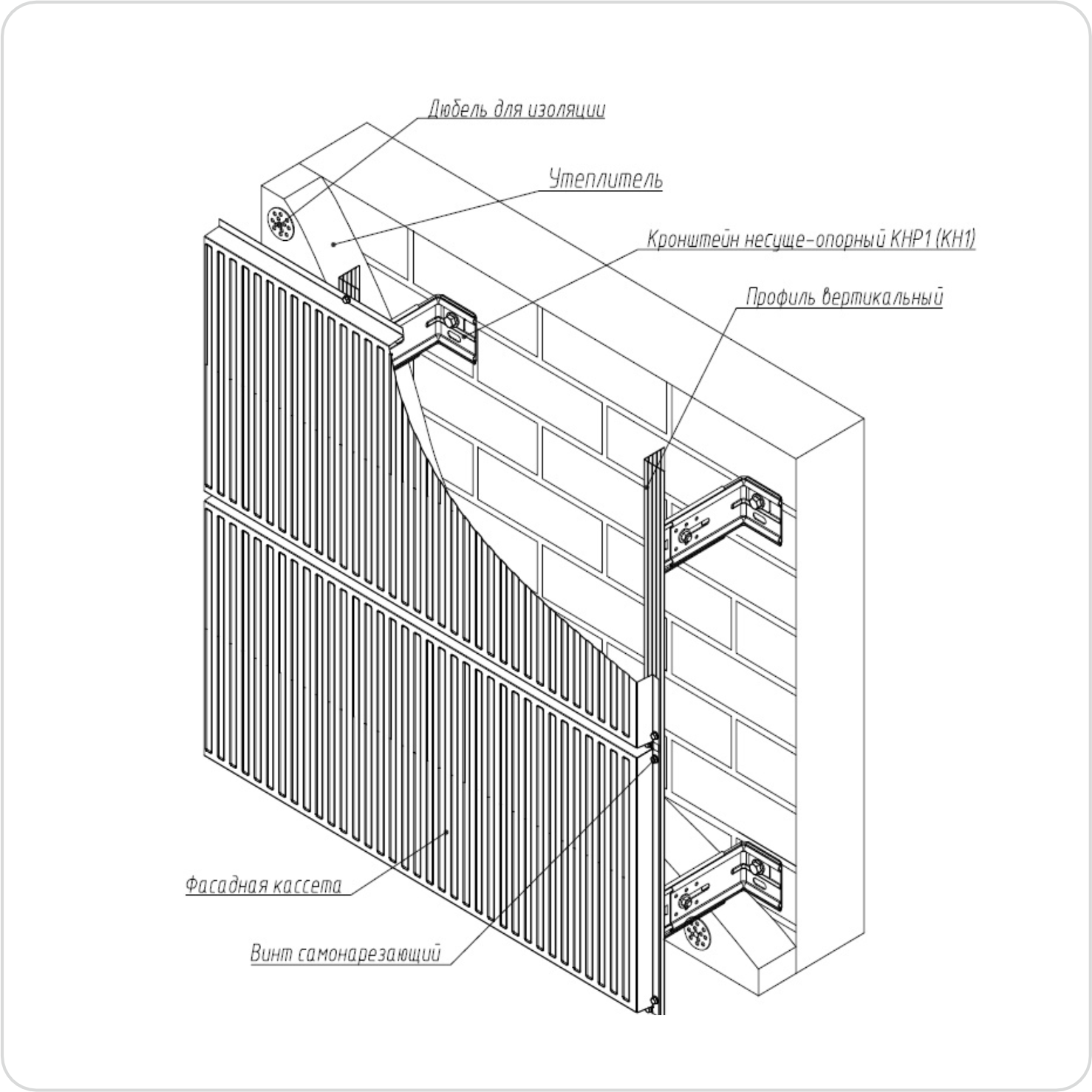 Дюбель для изоляции

Утеплитель

Кронштейн несуще-опорный КНР1 (КН1)

Профиль вертикальный

Фасадная кассета

Винт самонарезающий