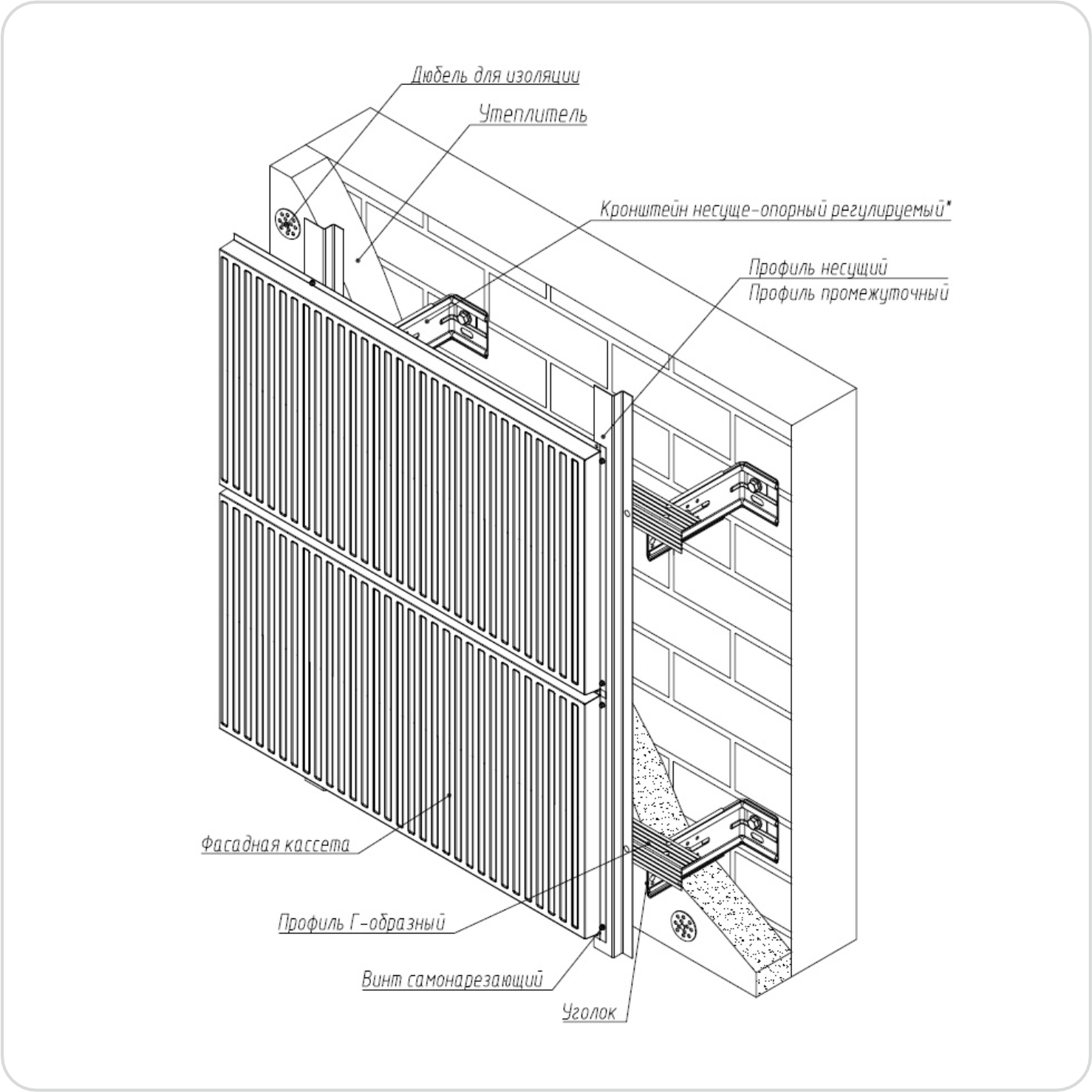 Дюбель для изоляции

Утеплитель

Кронштейн несуще-опорный регулируемый*

Профиль несущий

Профиль промежуточный

Фасадная кассета

Профиль Г-образный

Винт самонарезающий

Уголок