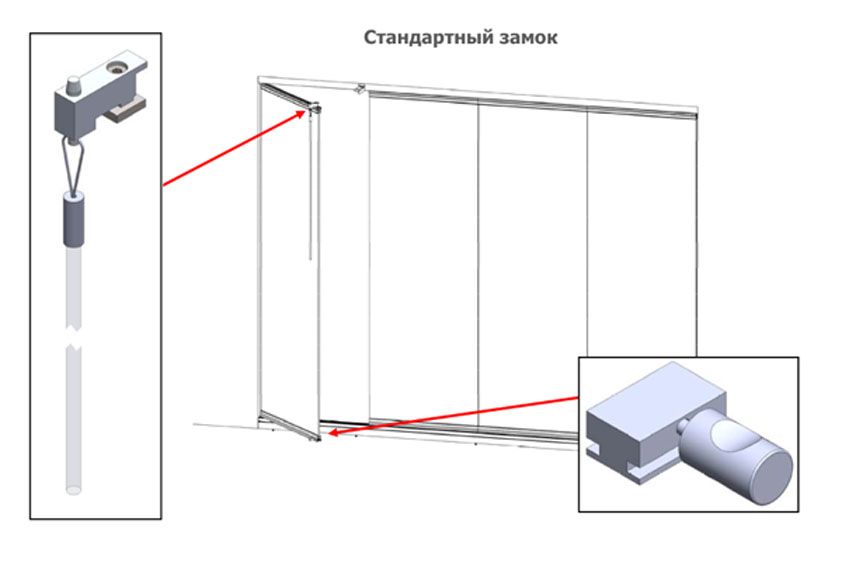 Стандартный замок