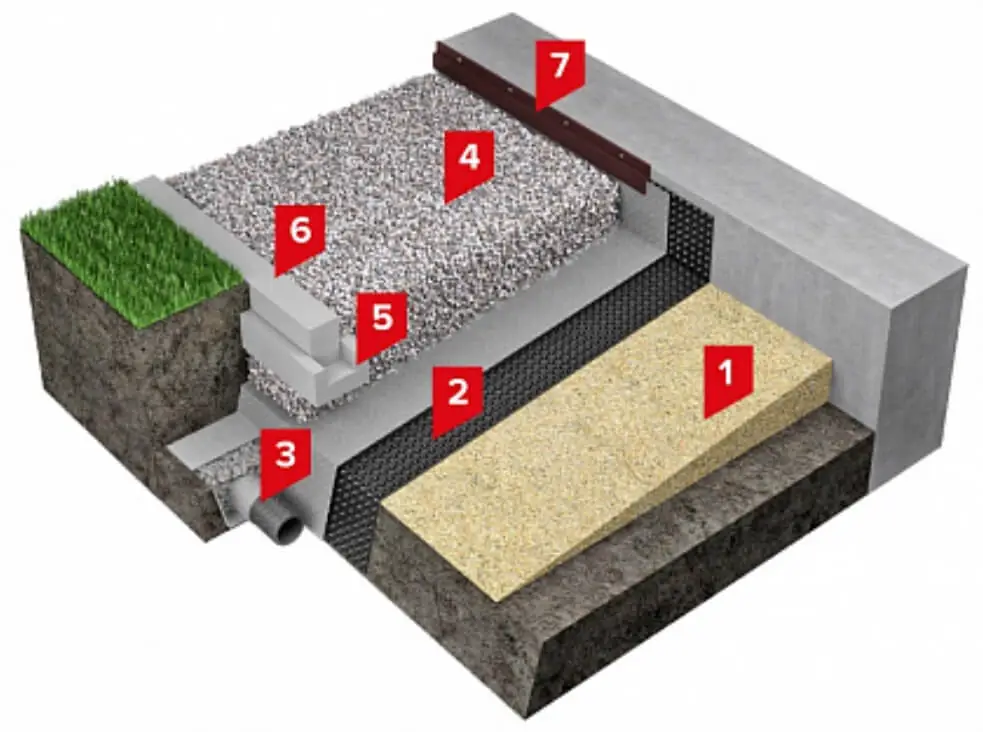 7
4
6
5
2
1
3