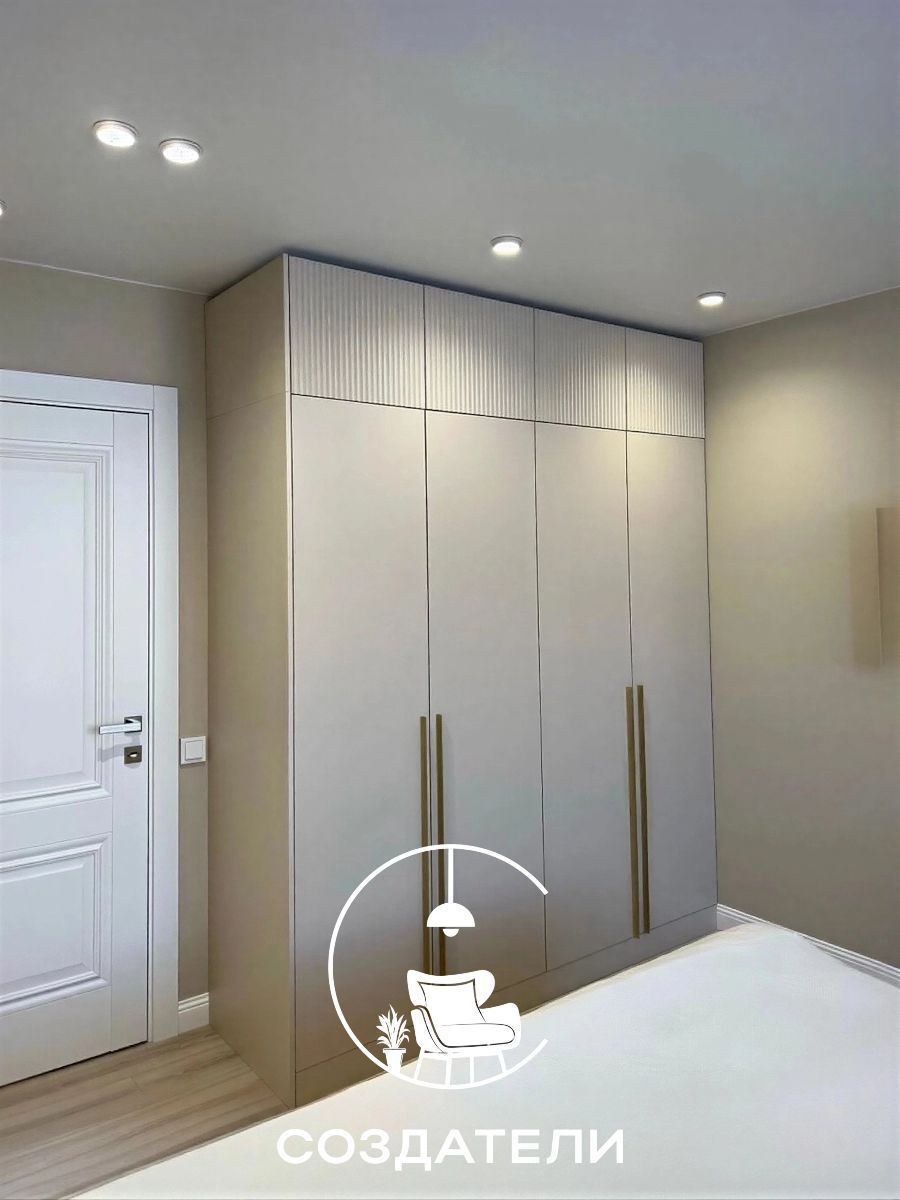 СОЗДАТЕЛИ