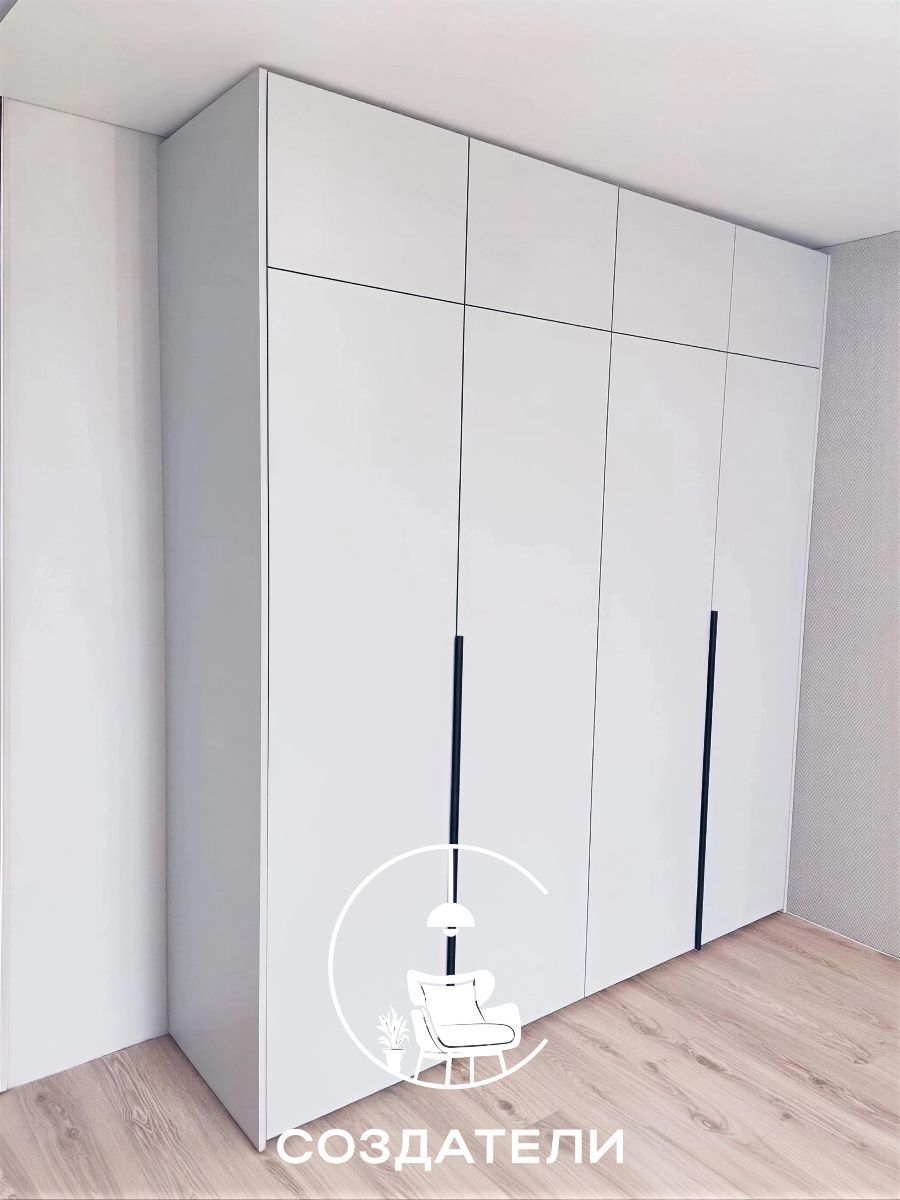 СОЗДАТЕЛИ