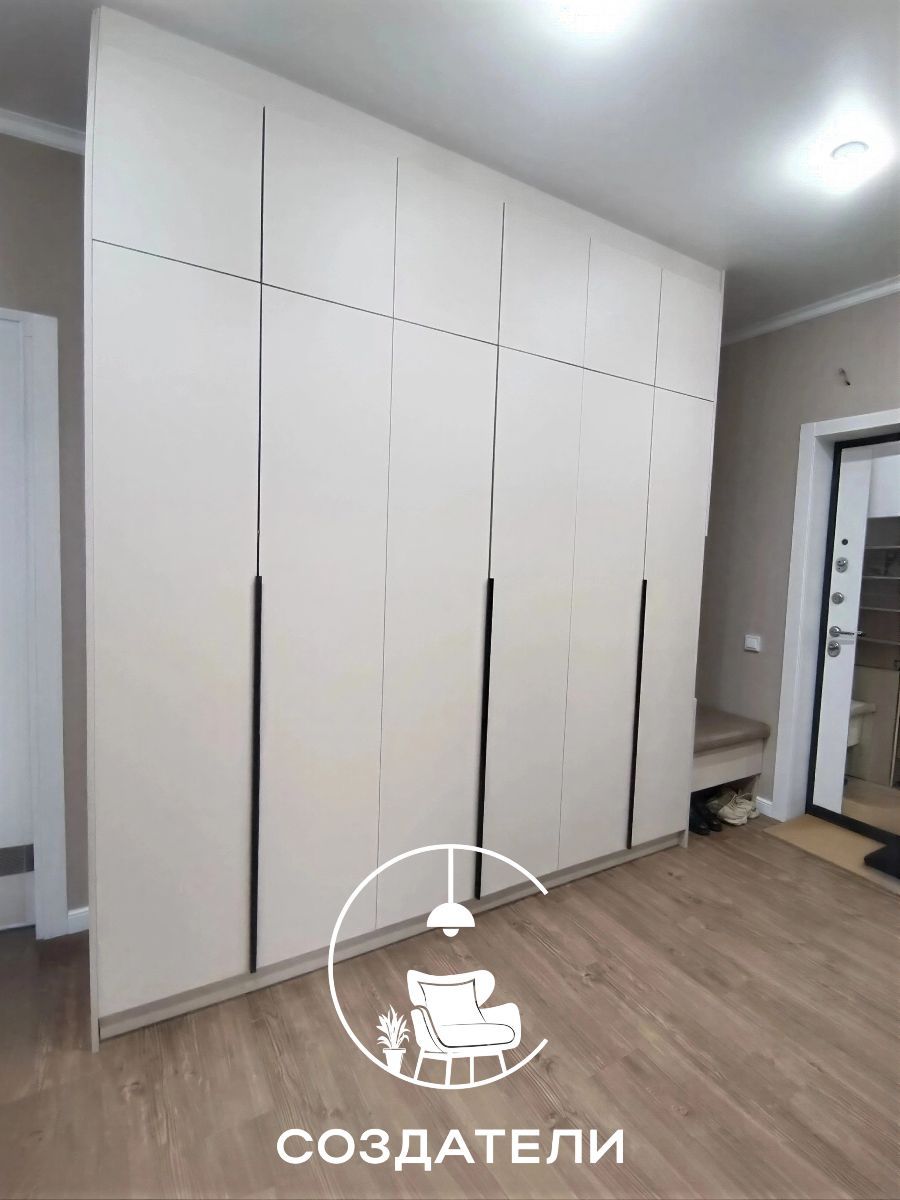 СОЗДАТЕЛИ