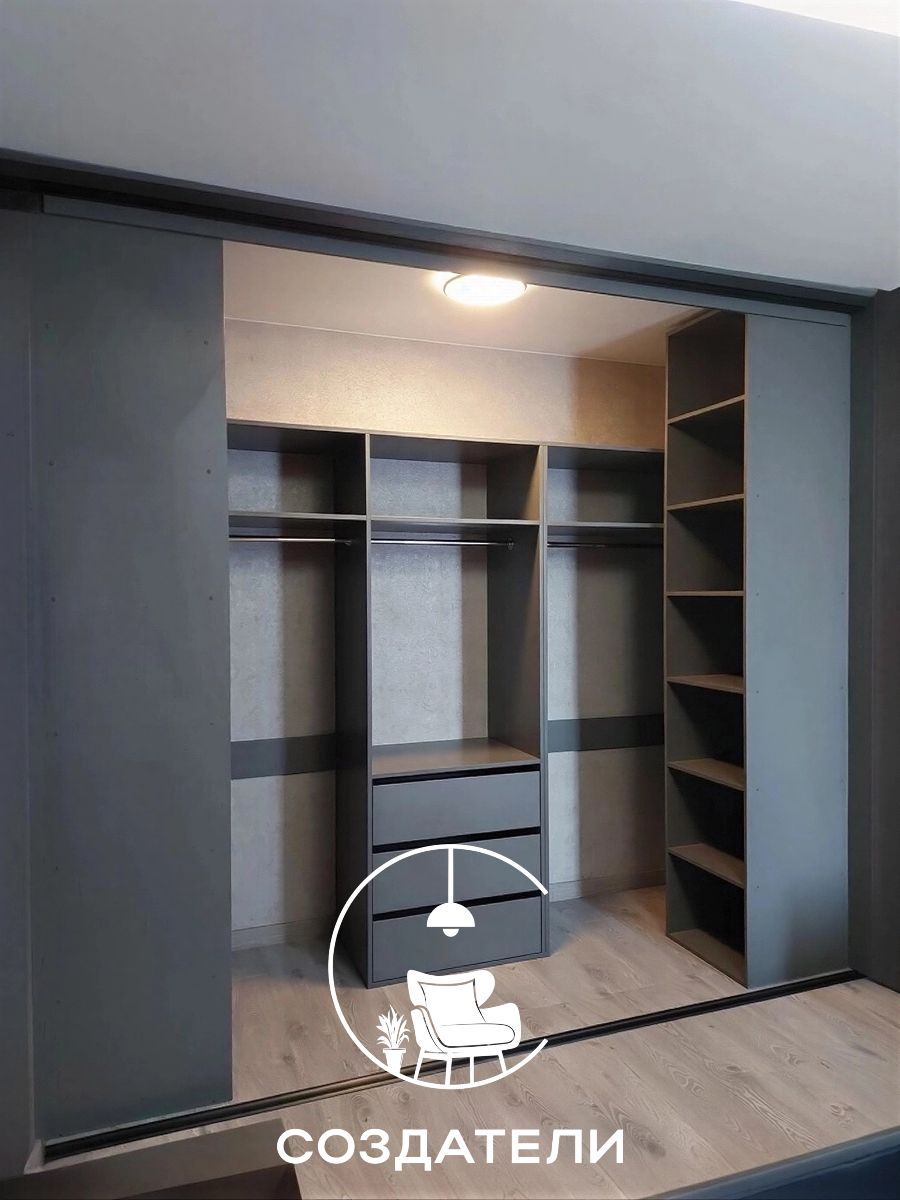 СОЗДАТЕЛИ