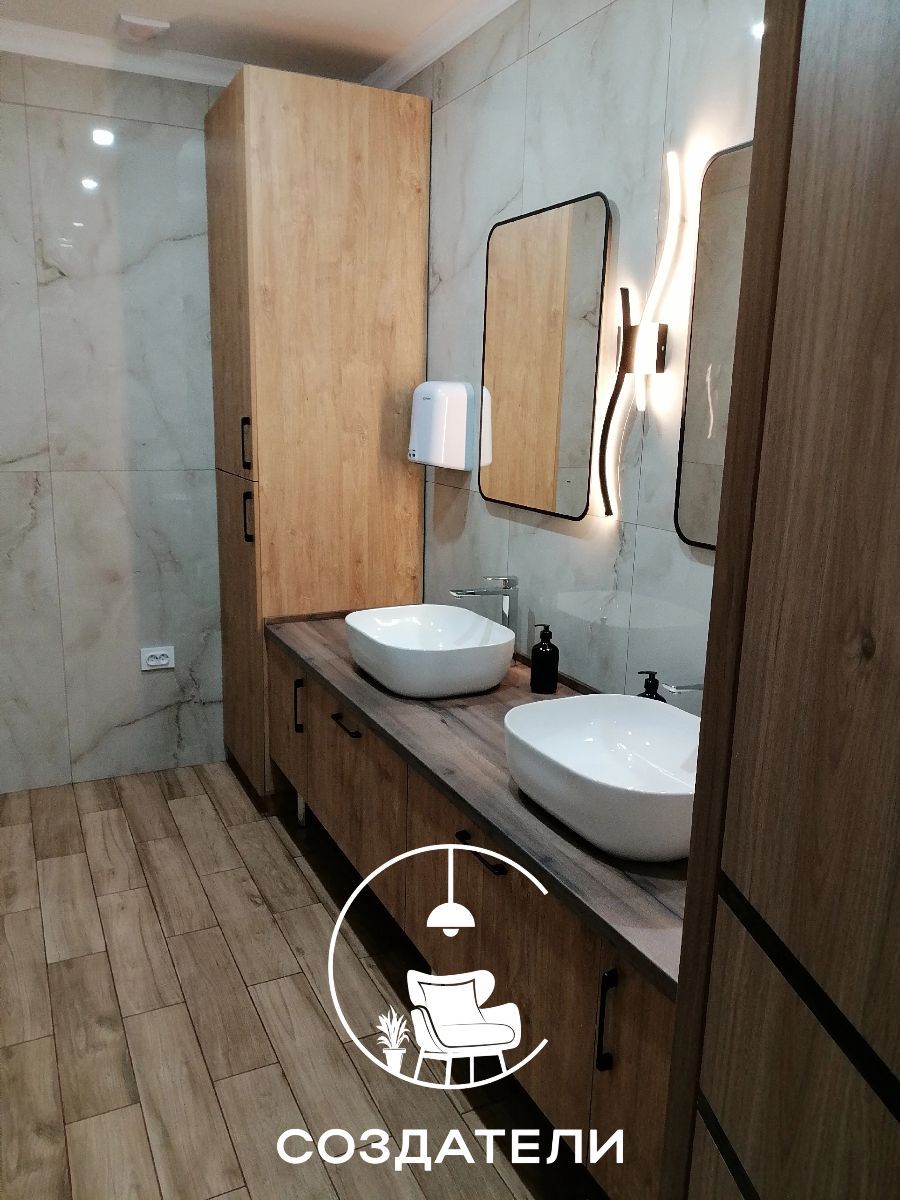 СОЗДАТЕЛИ