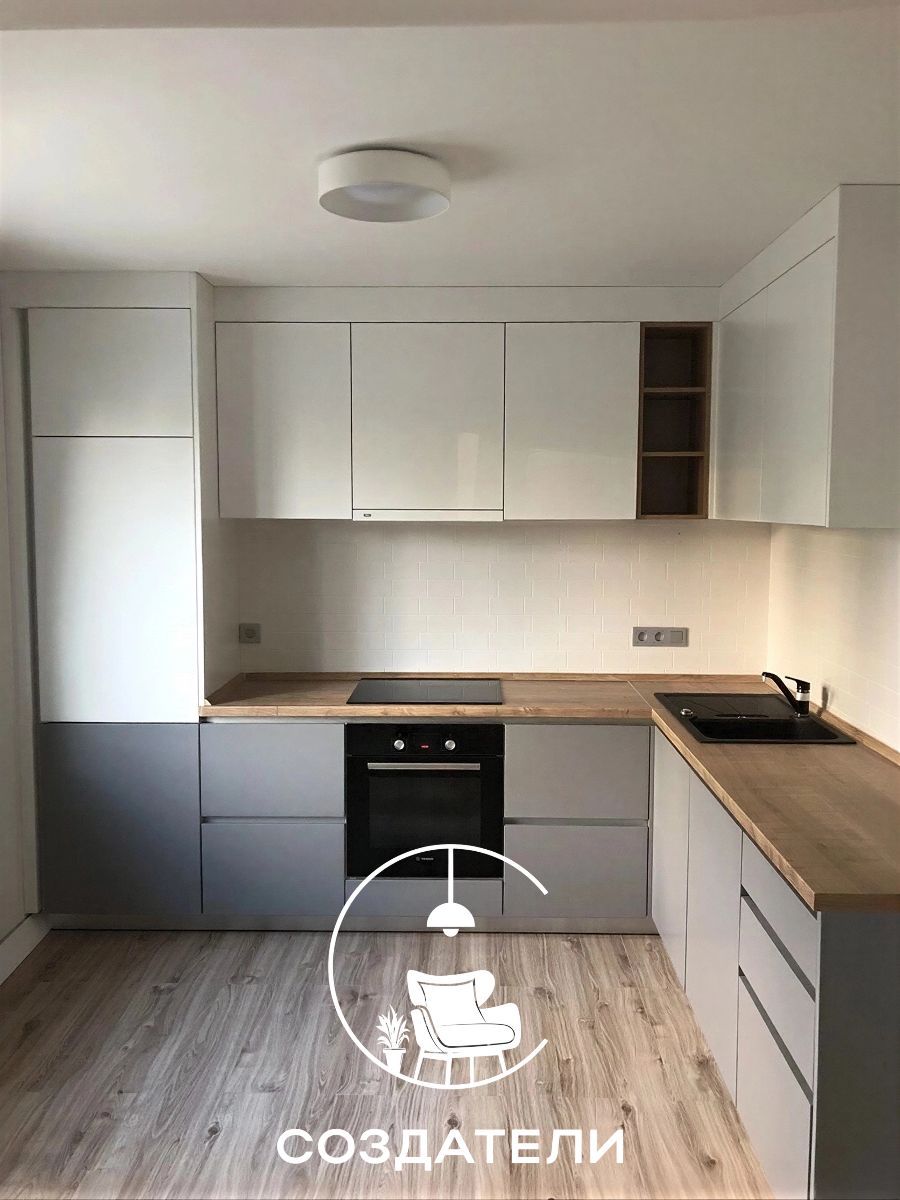 СОЗДАТЕЛИ