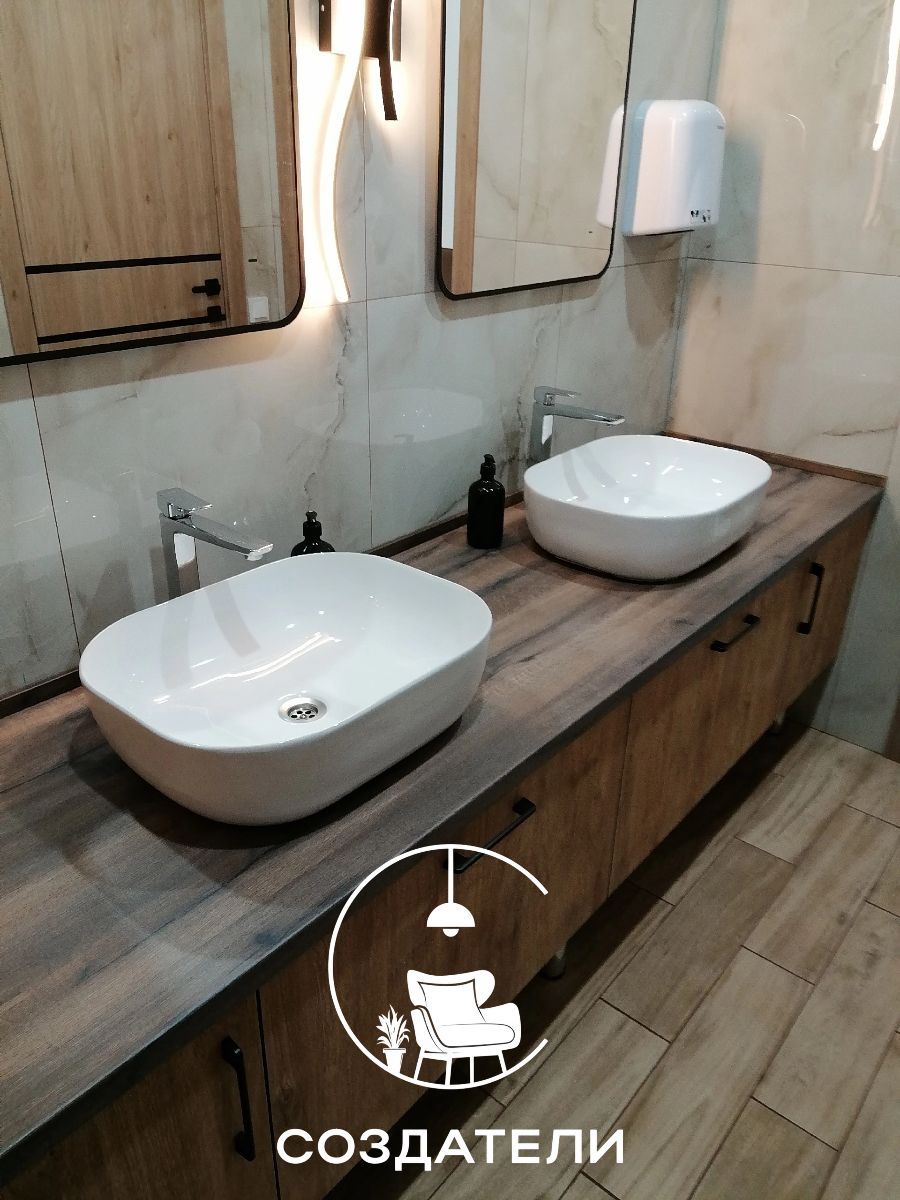 СОЗДАТЕЛИ