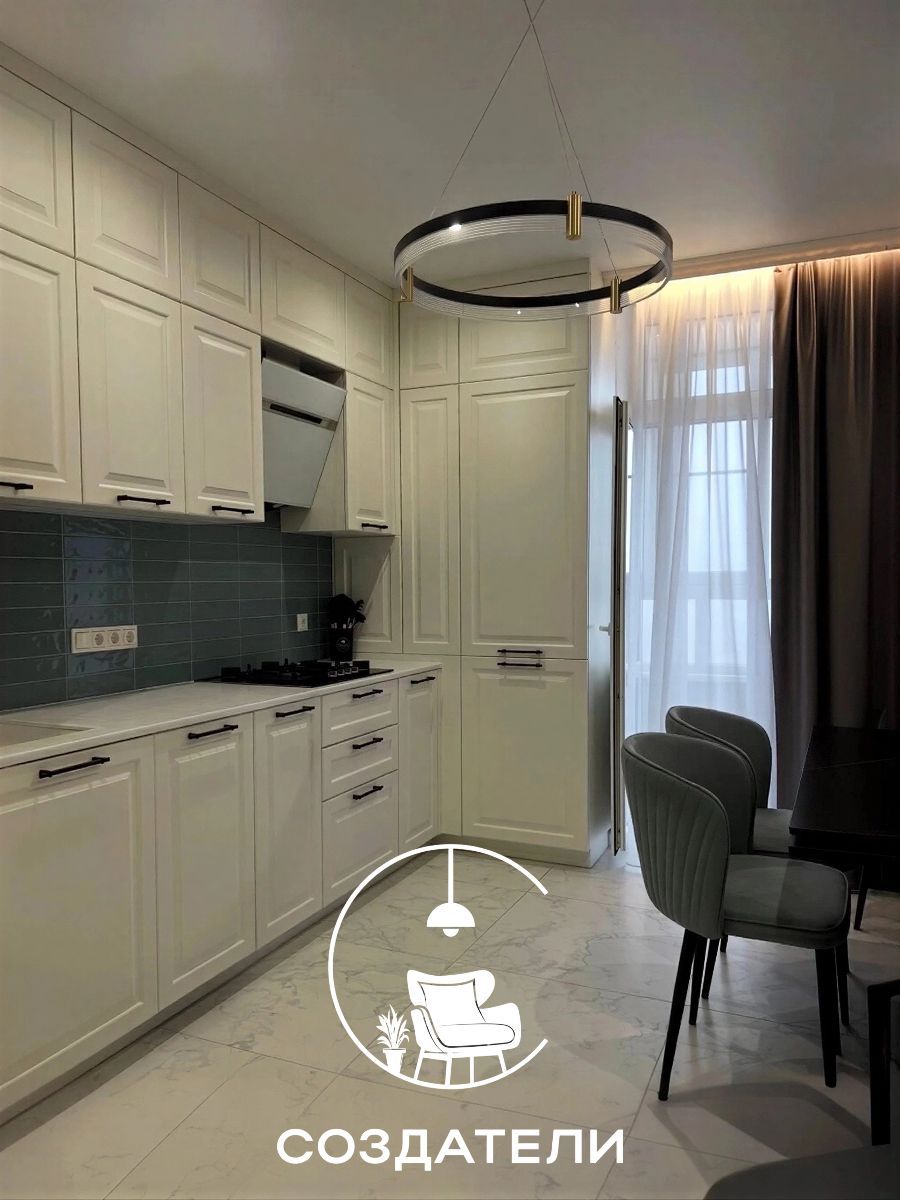 СОЗДАТЕЛИ