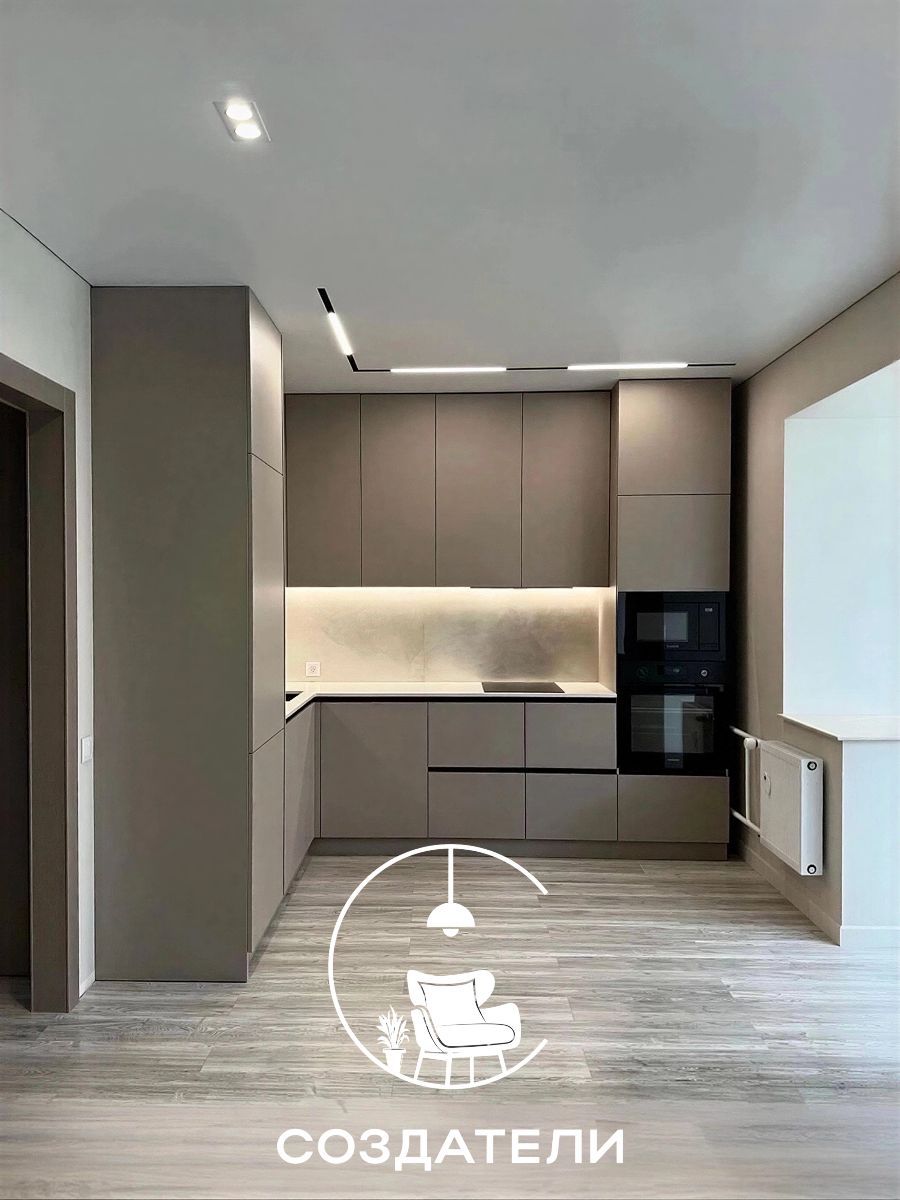 СОЗДАТЕЛИ