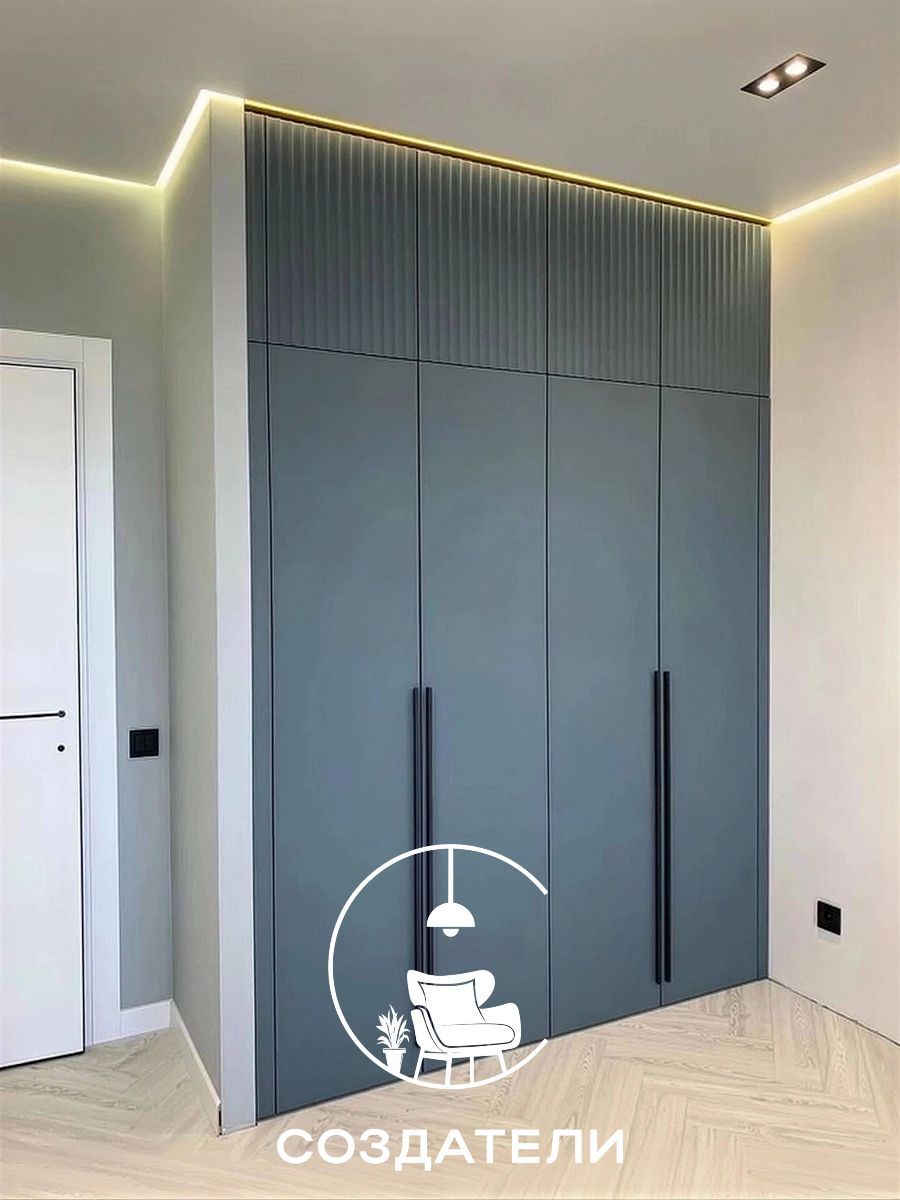 СОЗДАТЕЛИ