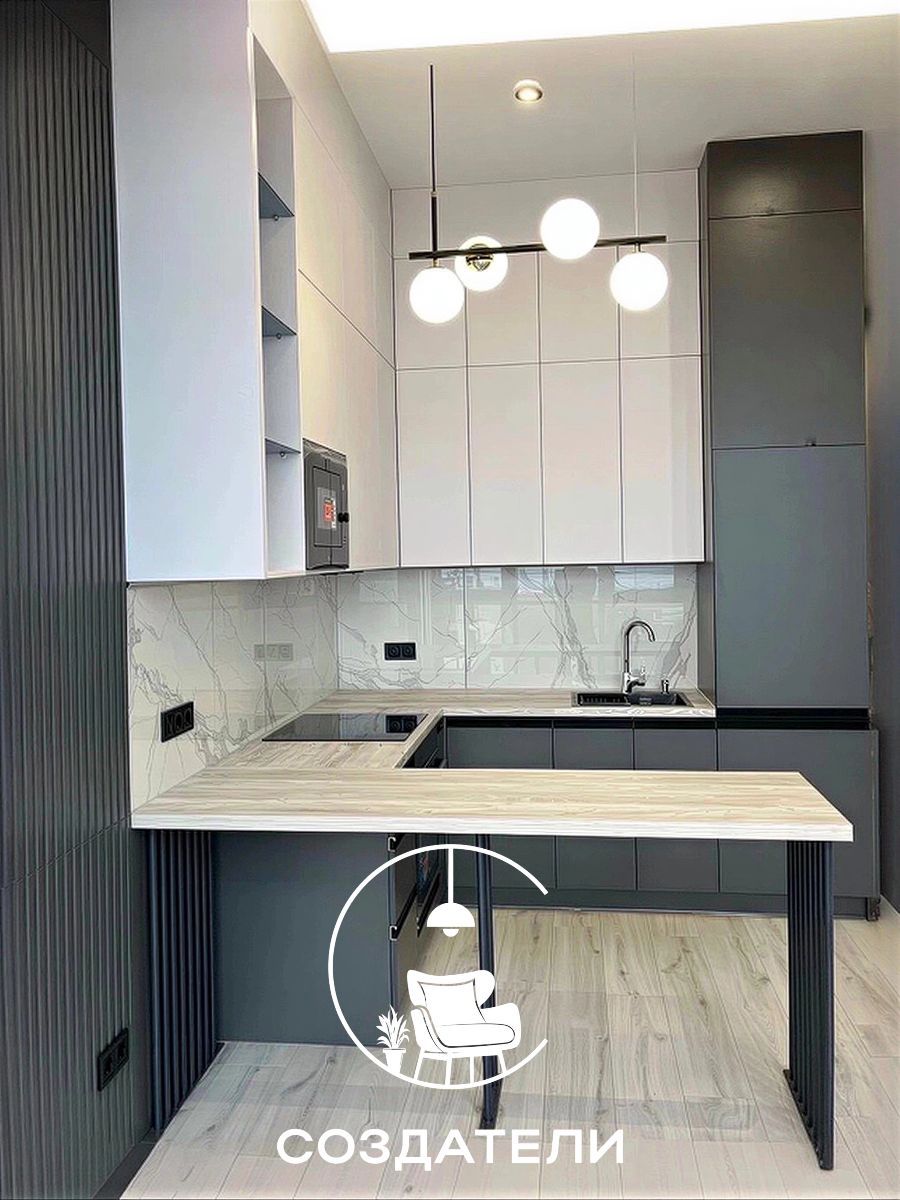 СОЗДАТЕЛИ