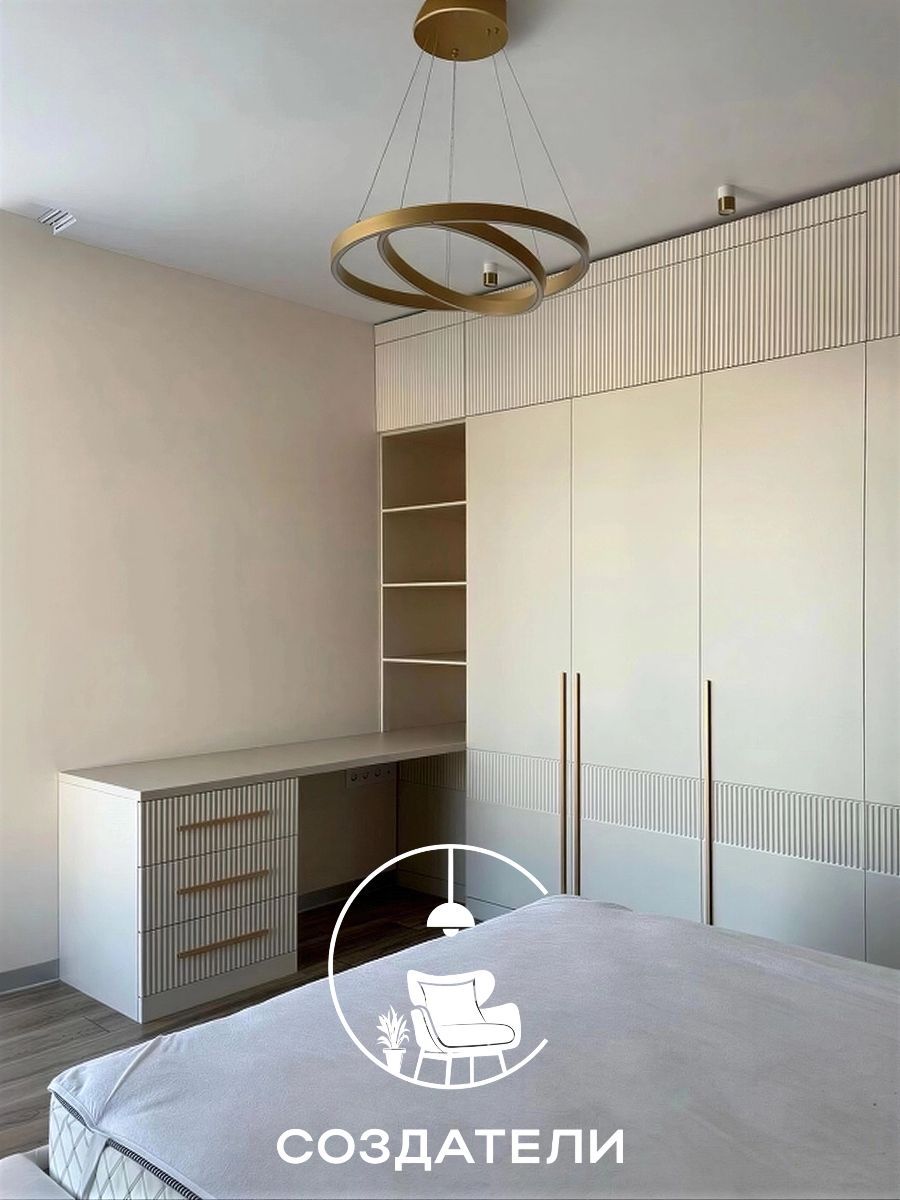 СОЗДАТЕЛИ