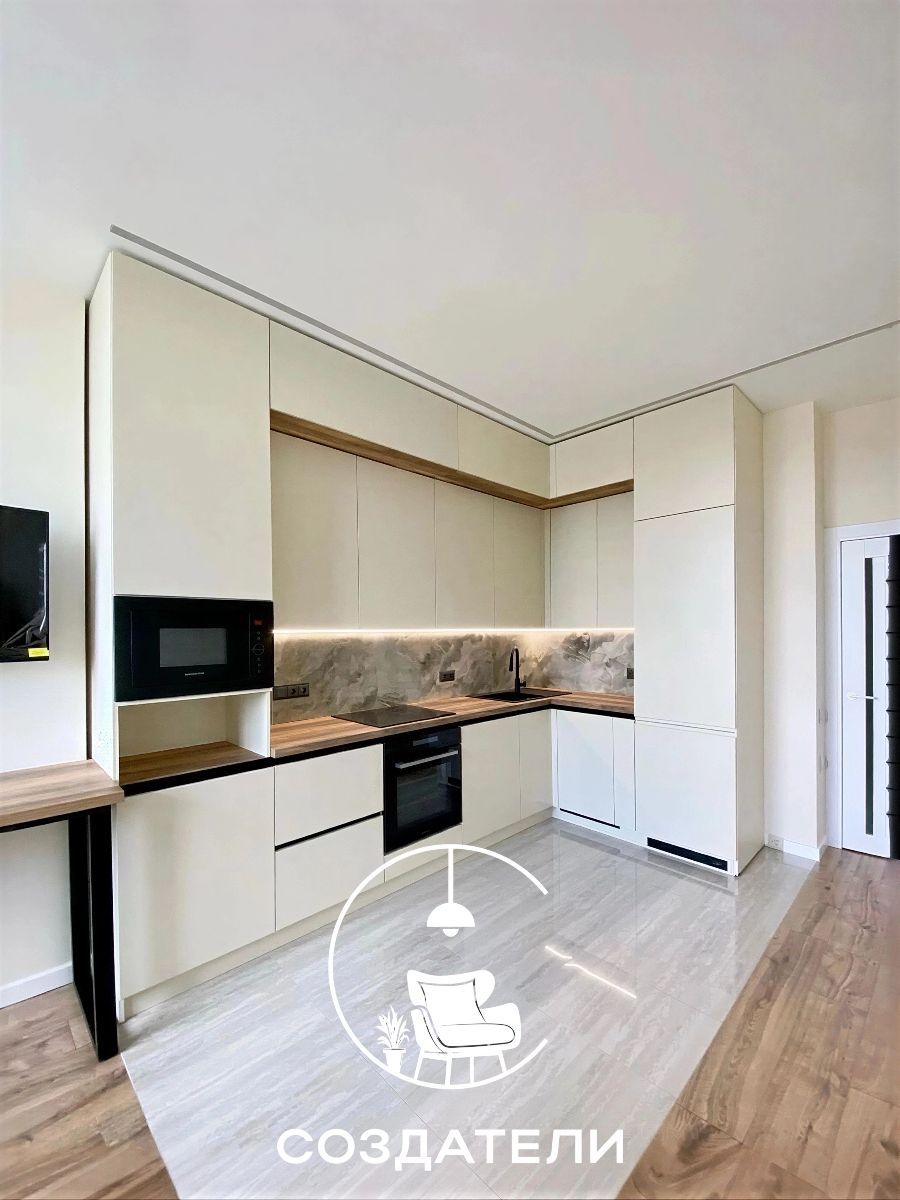 СОЗДАТЕЛИ