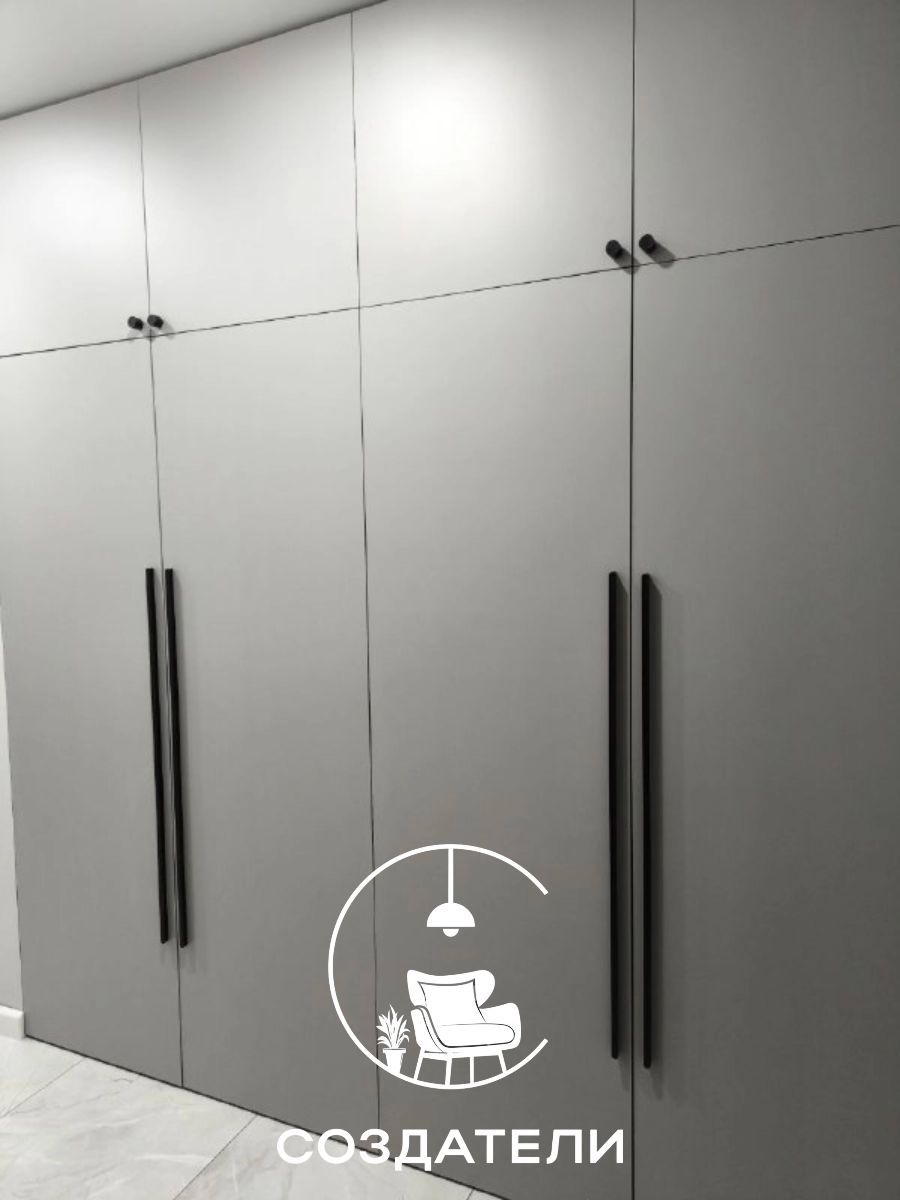 СОЗДАТЕЛИ