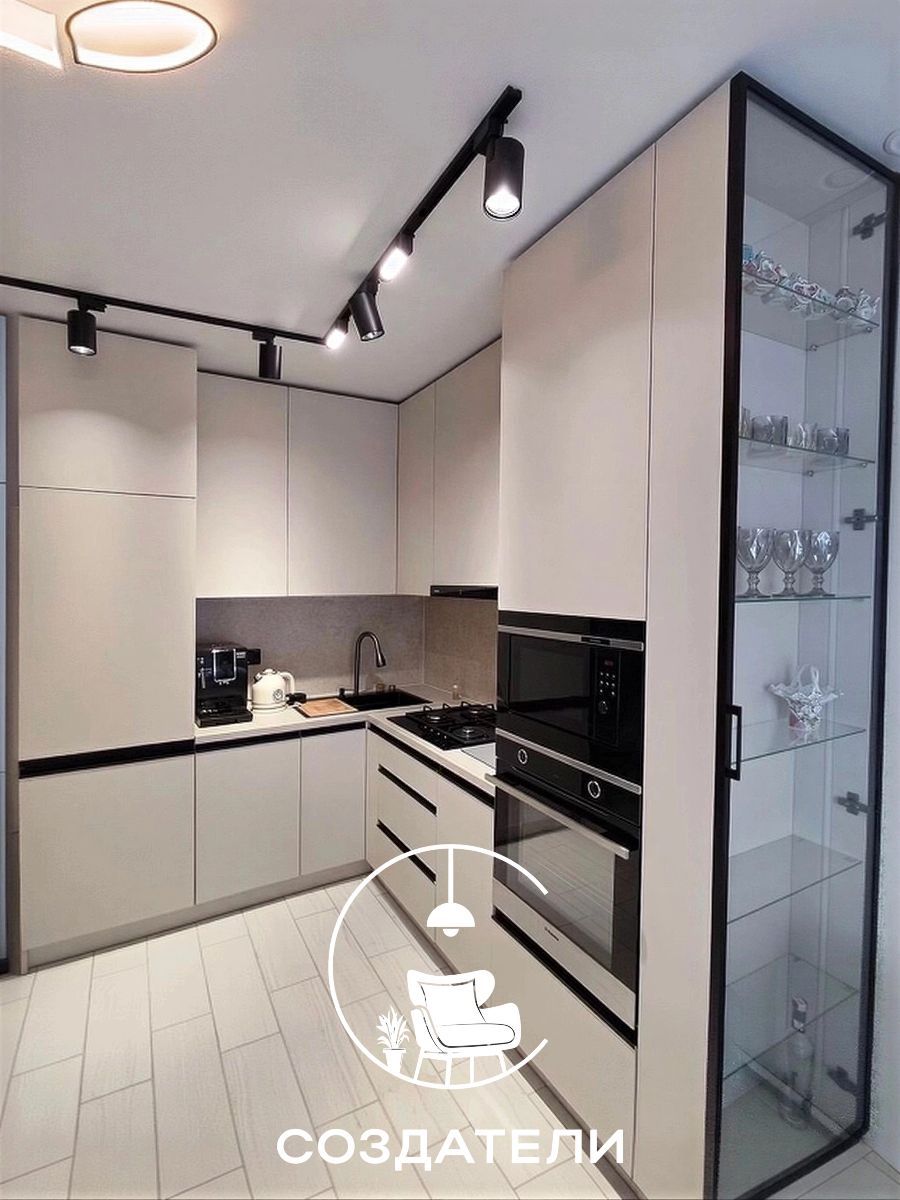 СОЗДАТЕЛИ