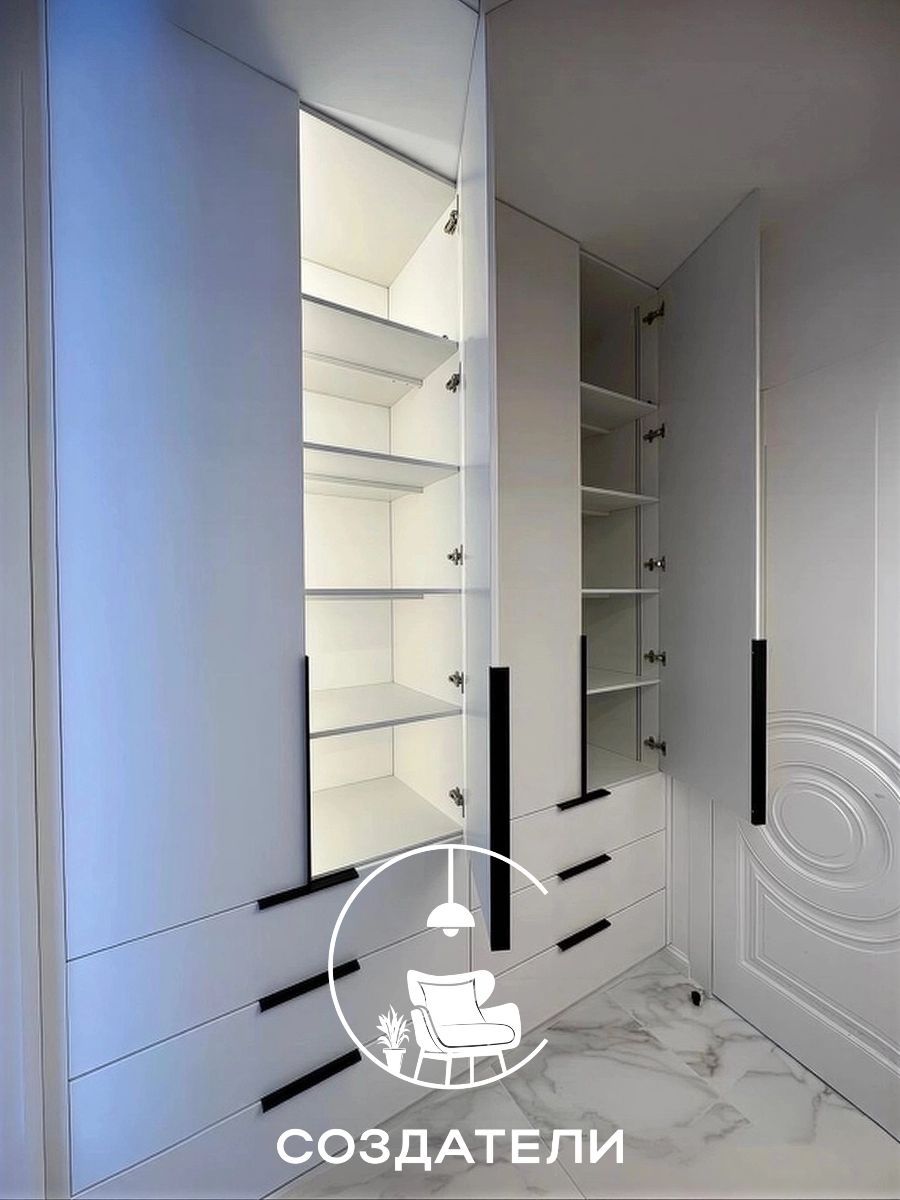 СОЗДАТЕЛИ