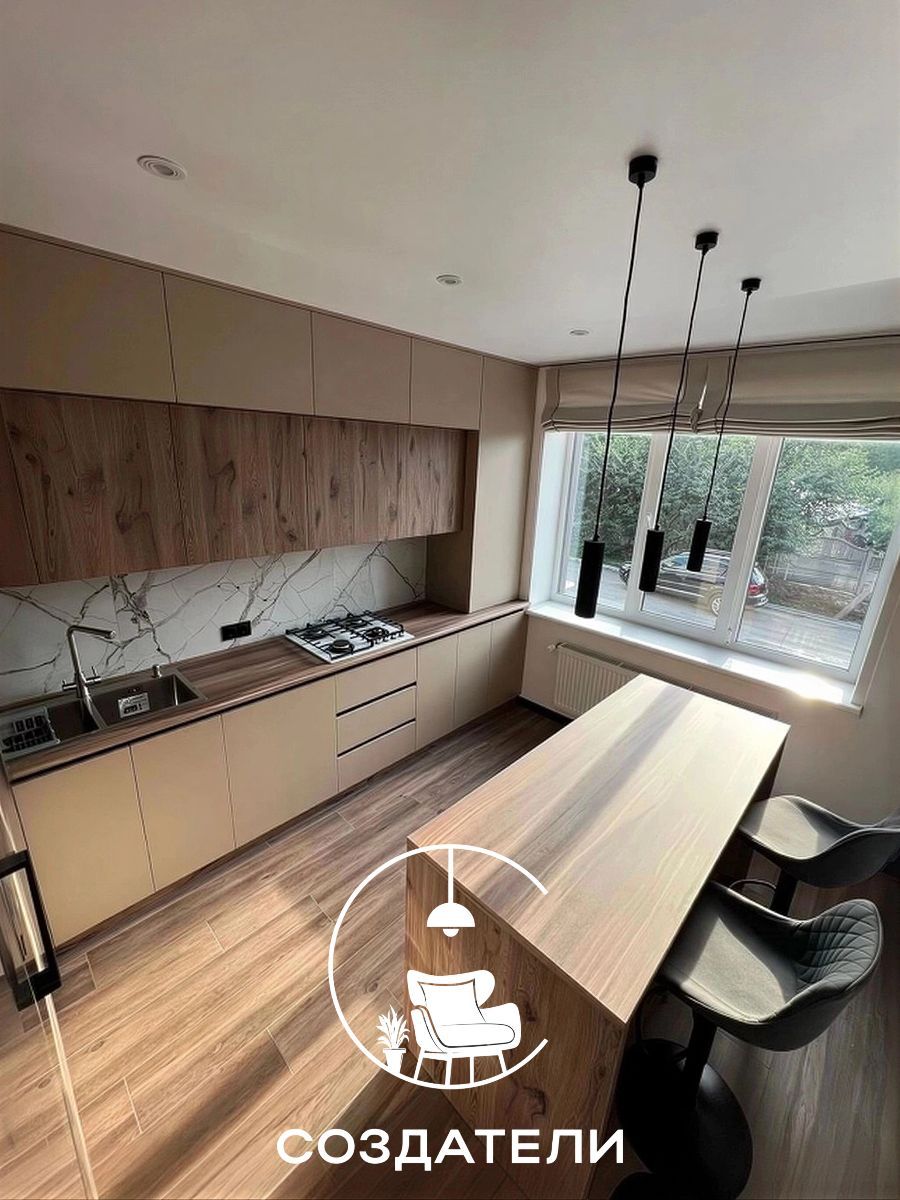 СОЗДАТЕЛИ