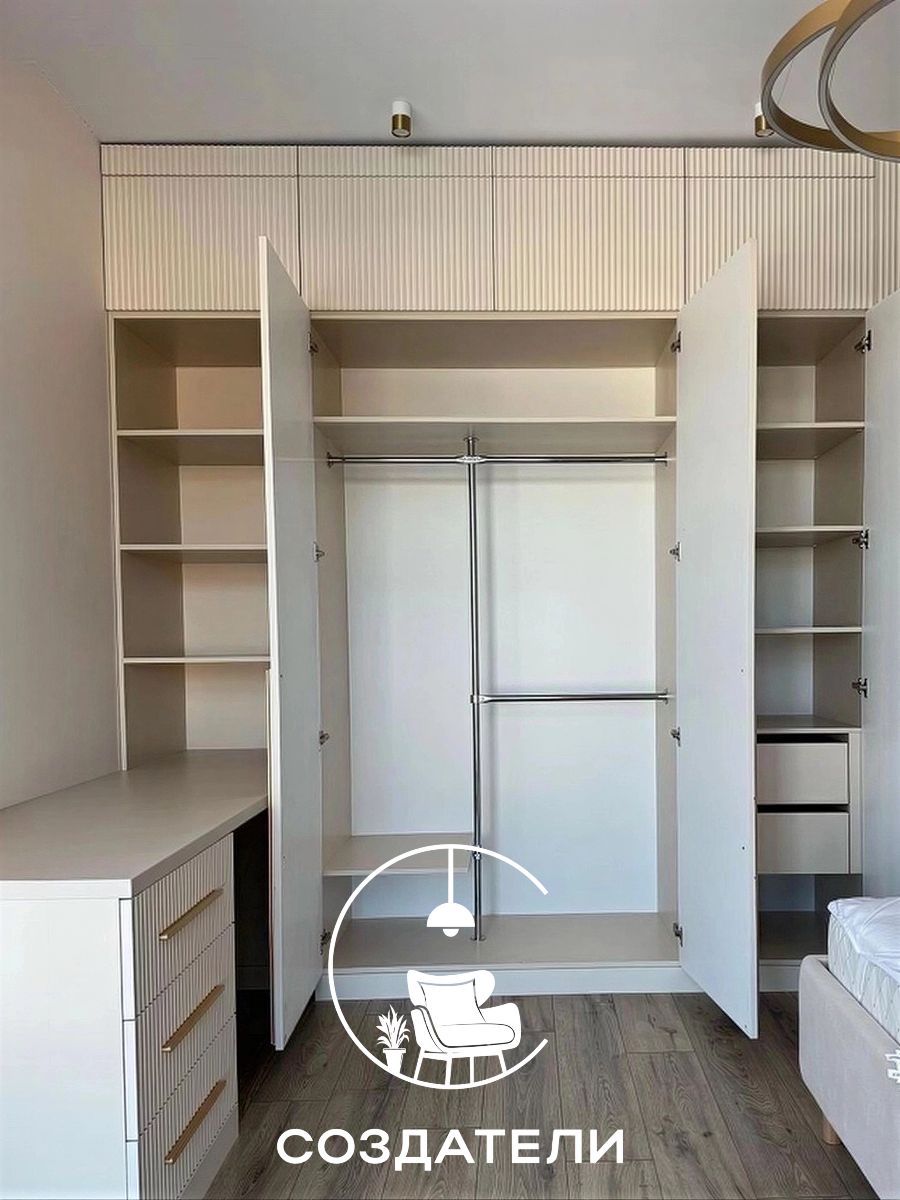 СОЗДАТЕЛИ