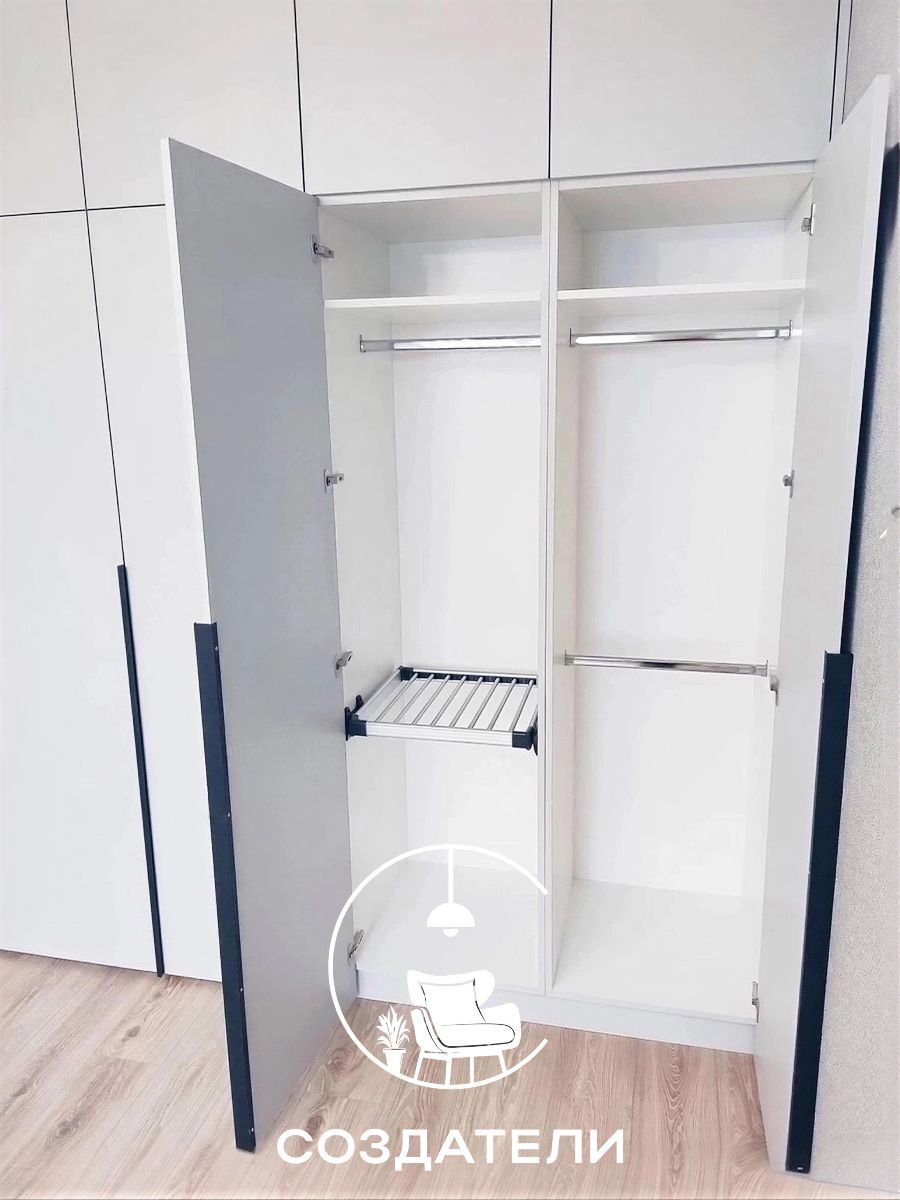 СОЗДАТЕЛИ