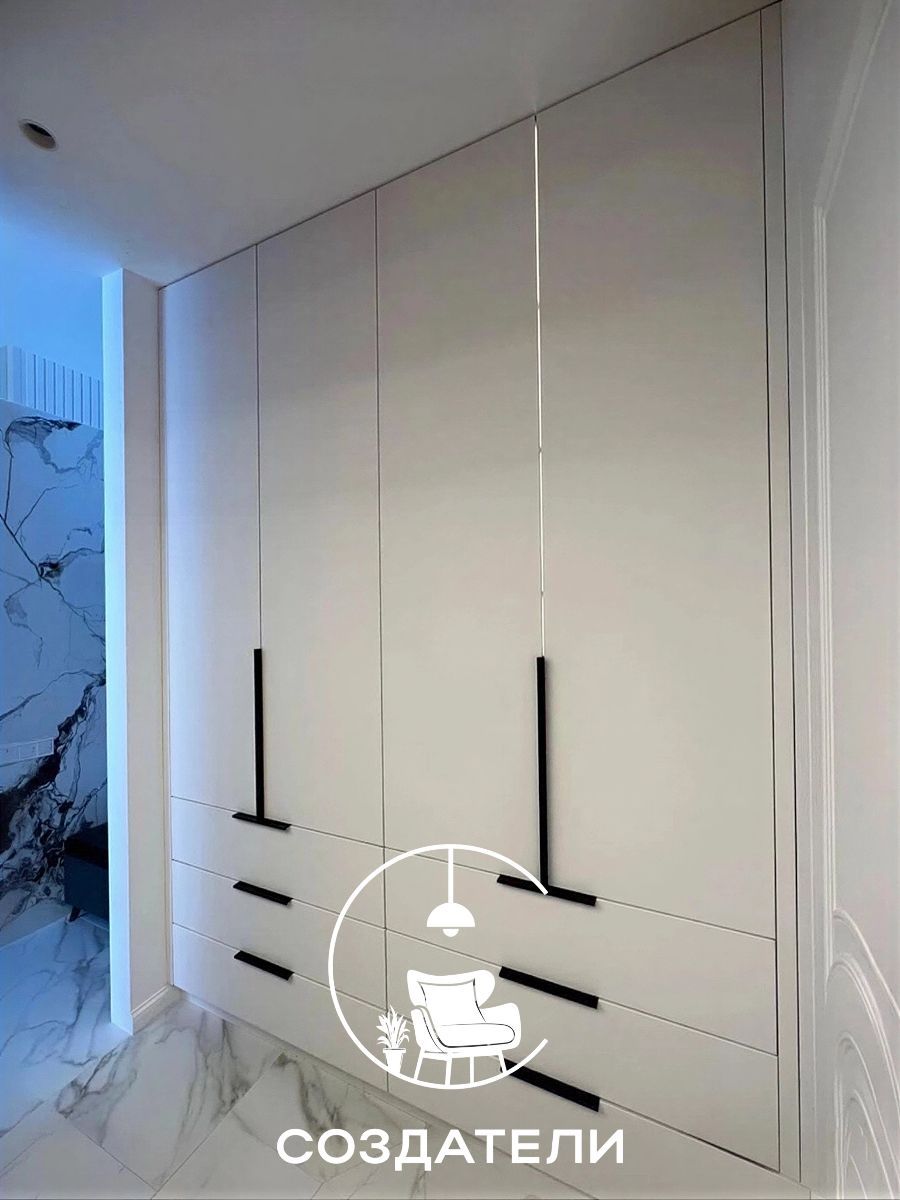 СОЗДАТЕЛИ