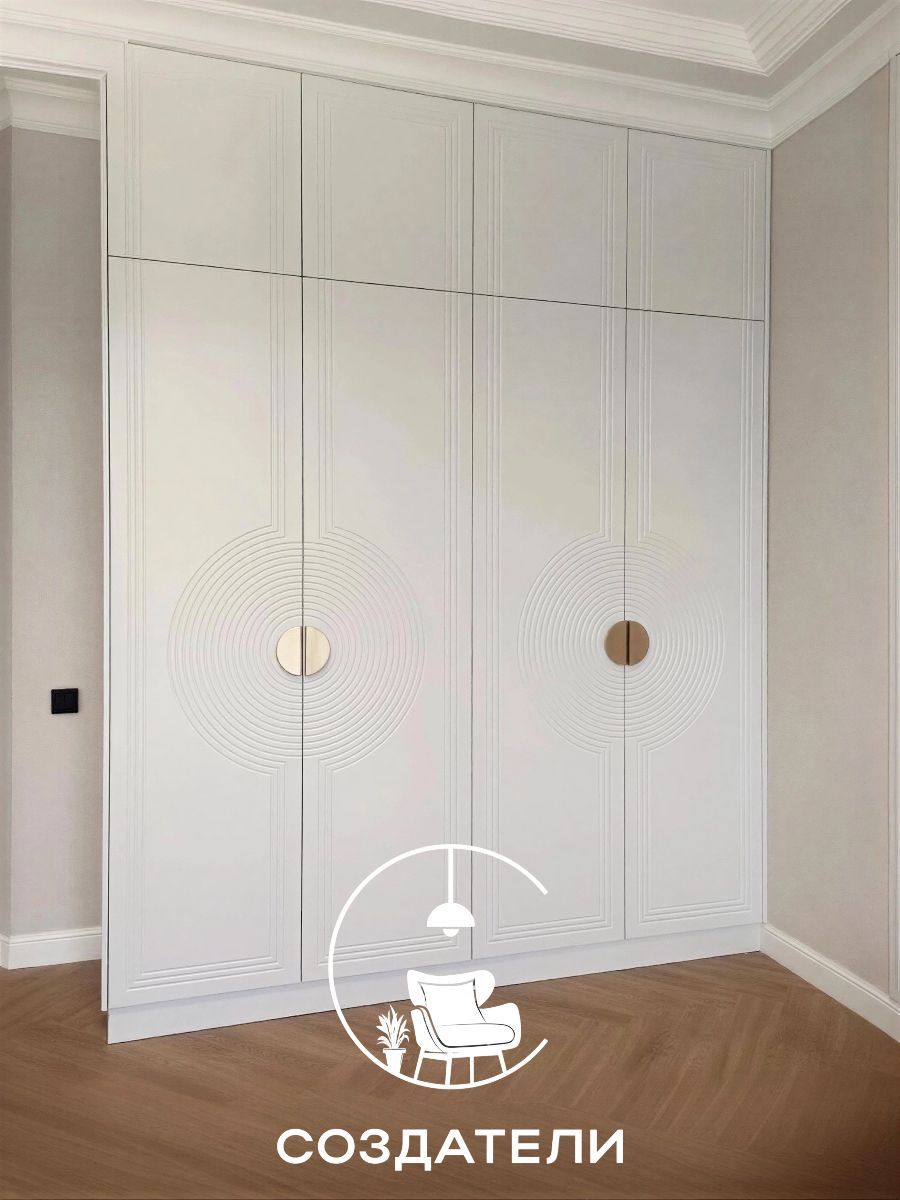 СОЗДАТЕЛИ