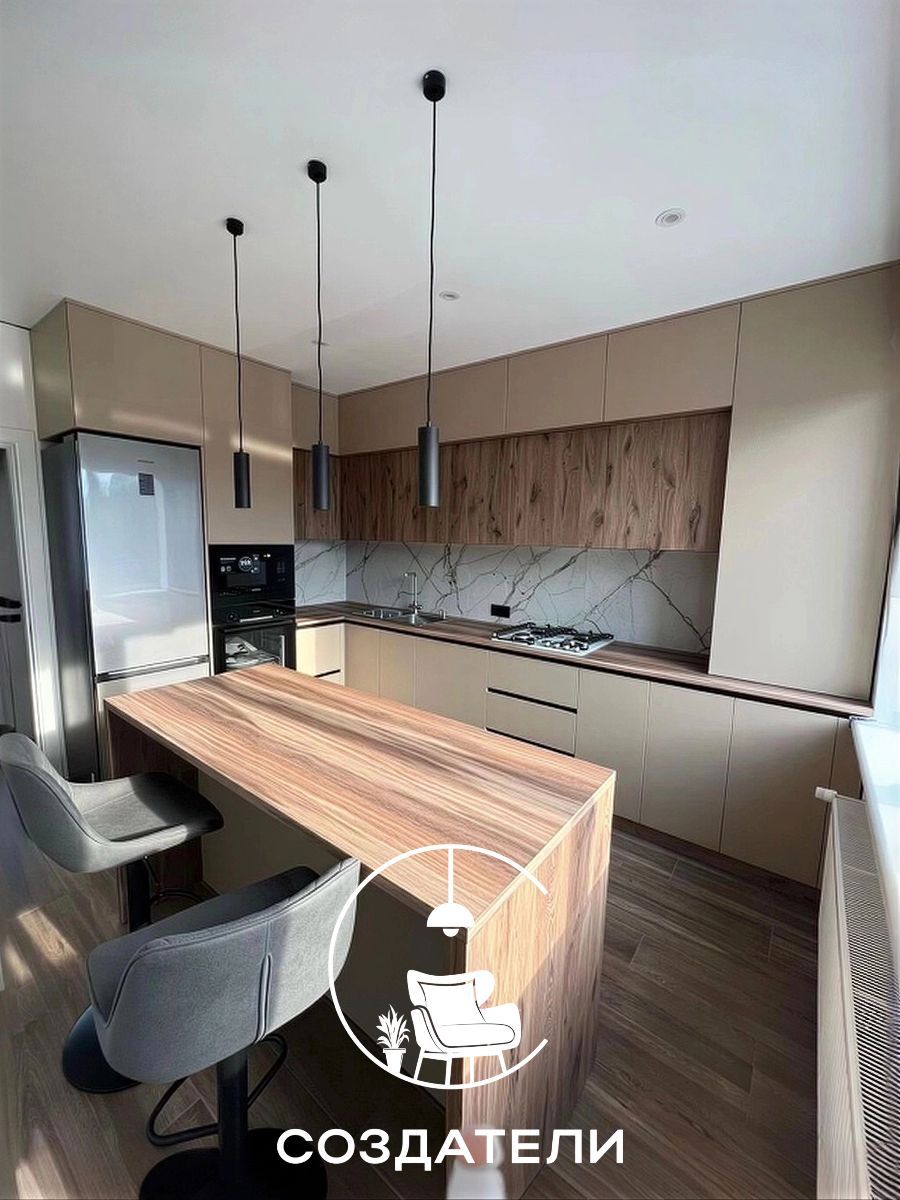 СОЗДАТЕЛИ