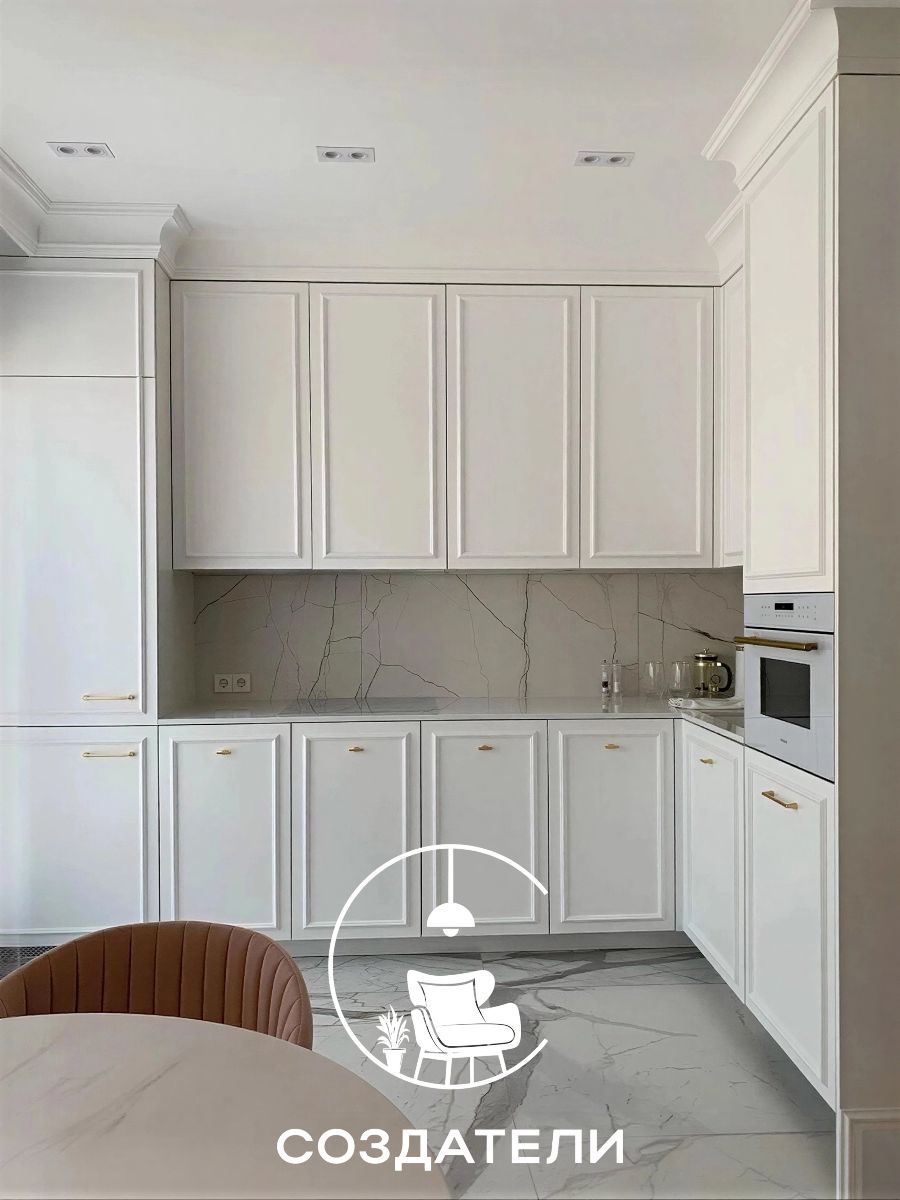 СОЗДАТЕЛИ