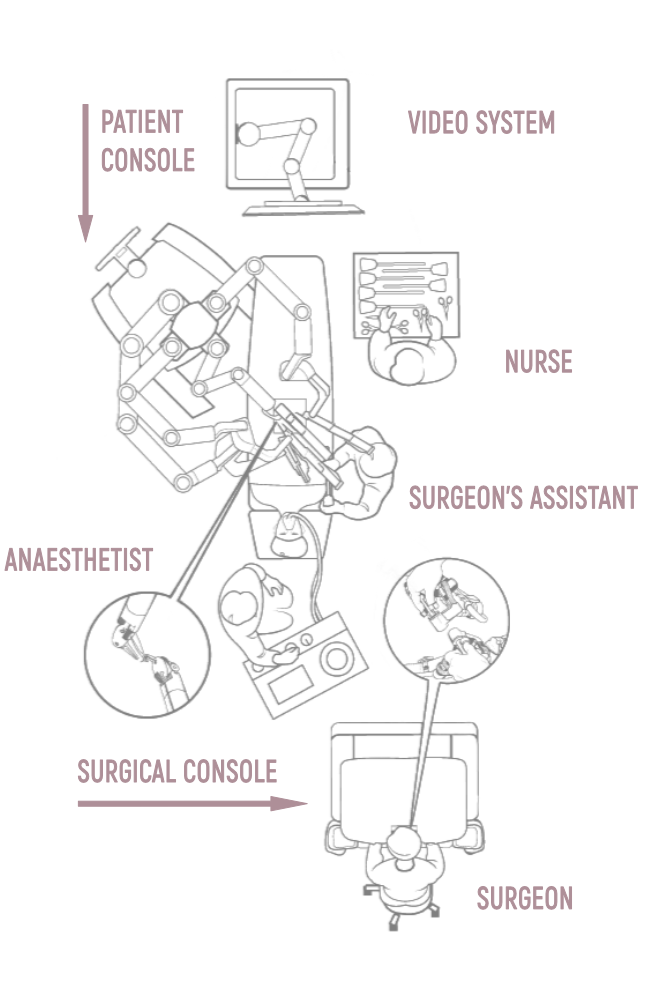 PATIENT CONSOLE

VIDEO SYSTEM

NURSE

SURGEON'S ASSISTANT

ANAESTHETIST

SURGICAL CONSOLE

SURGEON