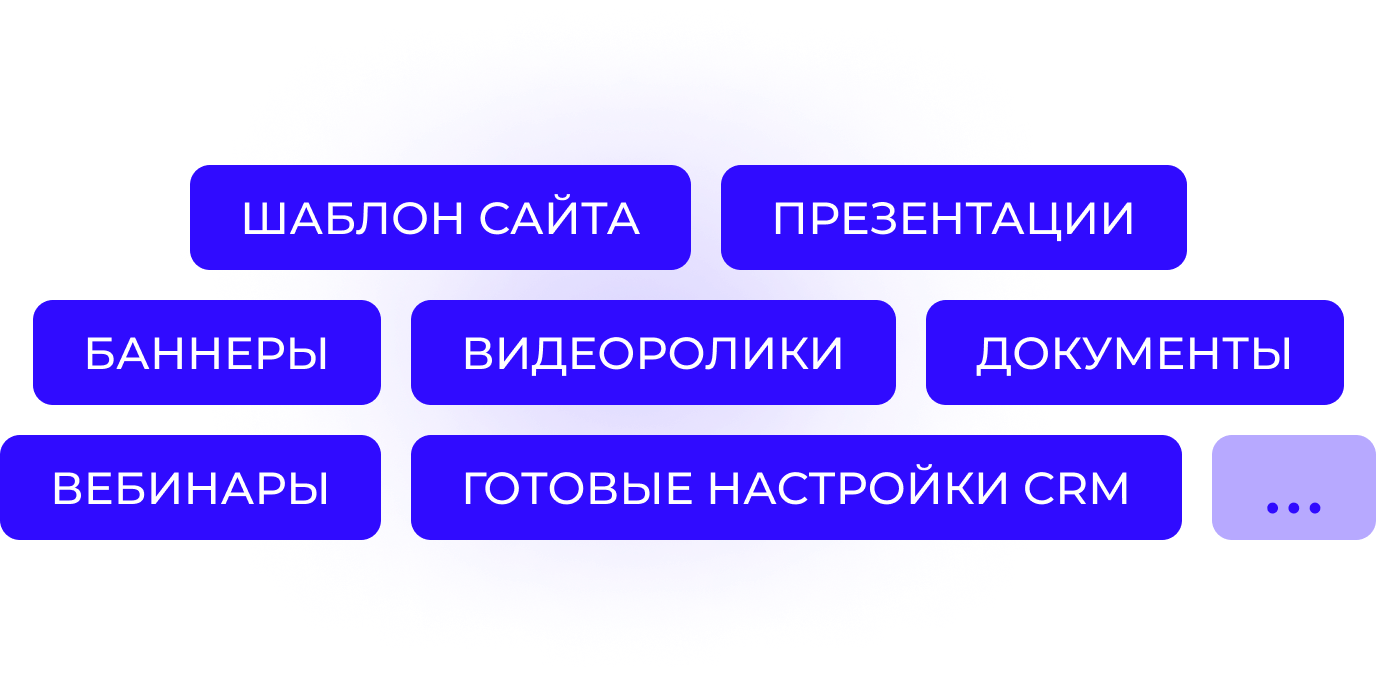 ШАБЛОН САЙТА

ПРЕЗЕНТАЦИИ

БАННЕРЫ

ВИДЕОРОЛИКИ

ДОКУМЕНТЫ

ВЕБИНАРЫ

ГОТОВЫЕ НАСТРОЙКИ CRM

...