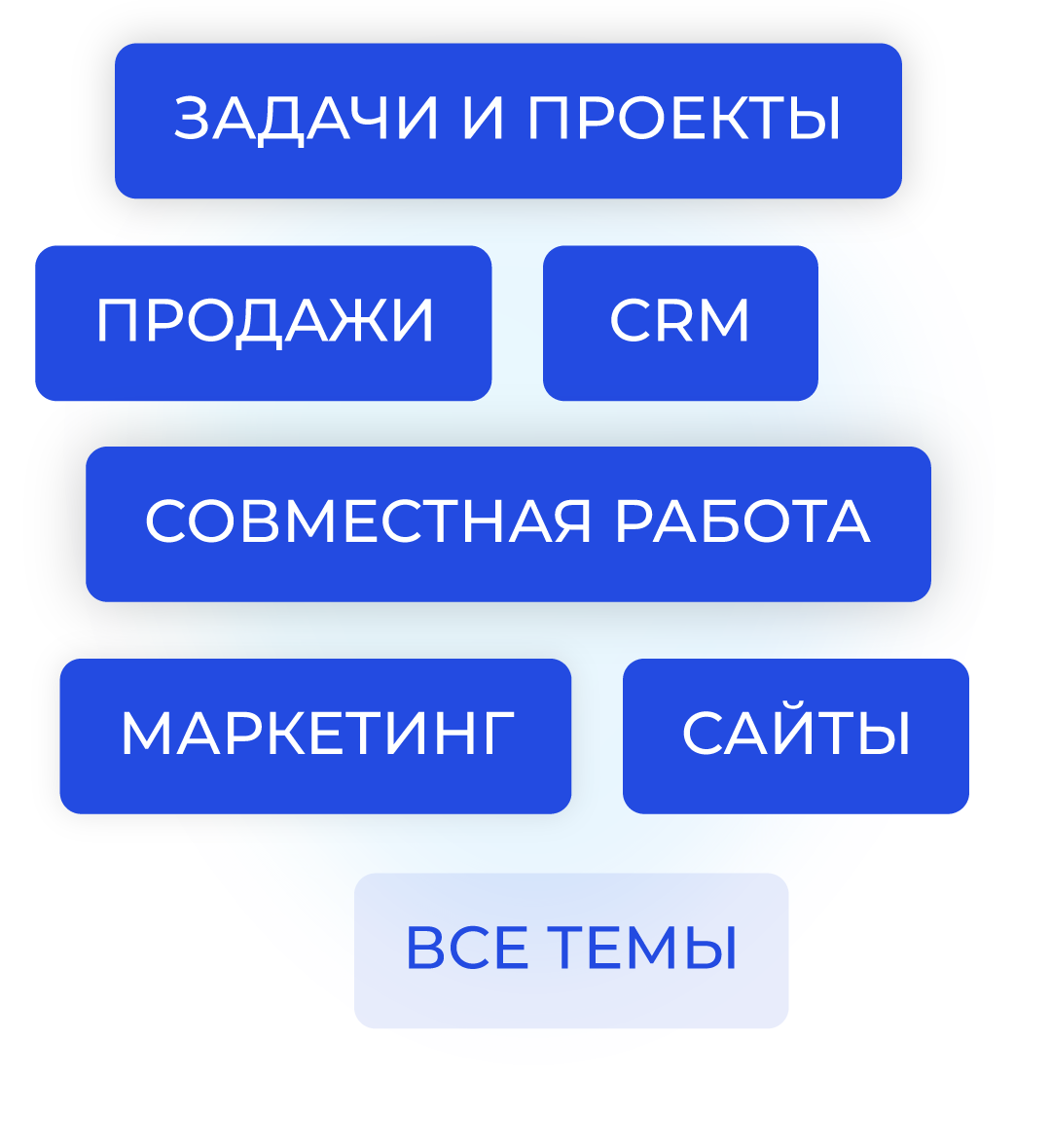 ЗАДАЧИ И ПРОЕКТЫ

ПРОДАЖИ

CRM

СОВМЕСТНАЯ РАБОТА

МАРКЕТИНГ

САЙТЫ

ВСЕ ТЕМЫ