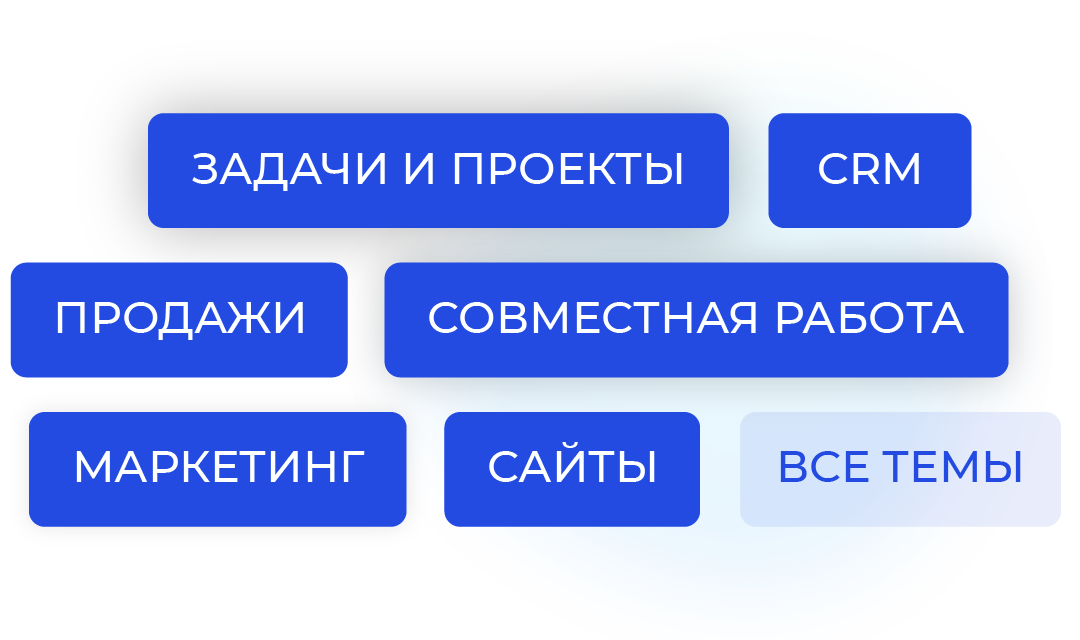 ЗАДАЧИ И ПРОЕКТЫ

CRM

ПРОДАЖИ

СОВМЕСТНАЯ РАБОТА

МАРКЕТИНГ

САЙТЫ

ВСЕ ТЕМЫ