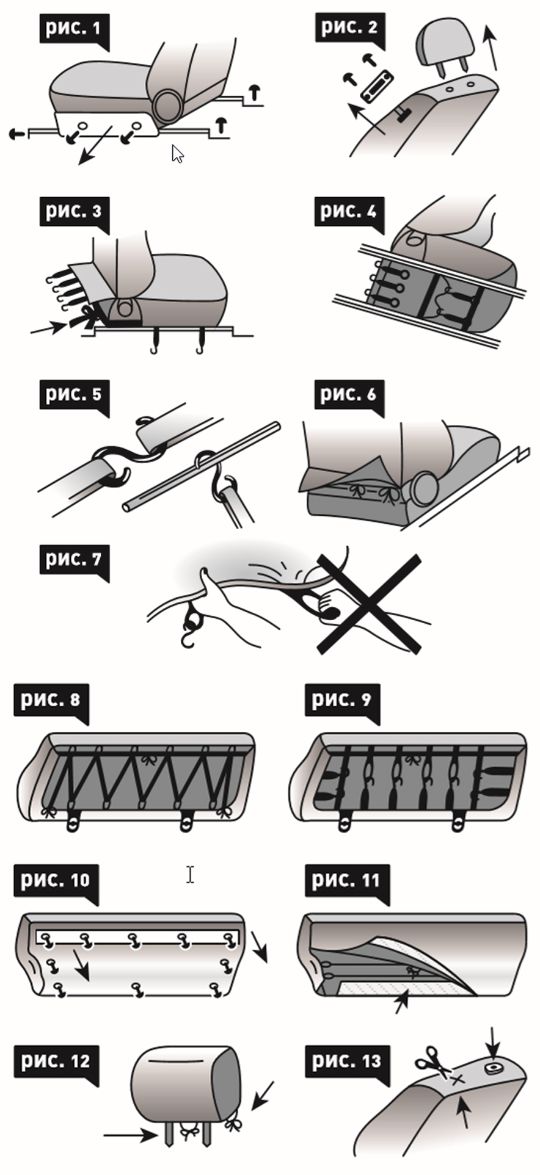 рис. 1

рис. 2

рис. 3

рис. 4

рис. 5

рис. 6

рис. 7

рис. 8

рис. 9

рис. 10

рис. 11

рис. 12

рис. 13