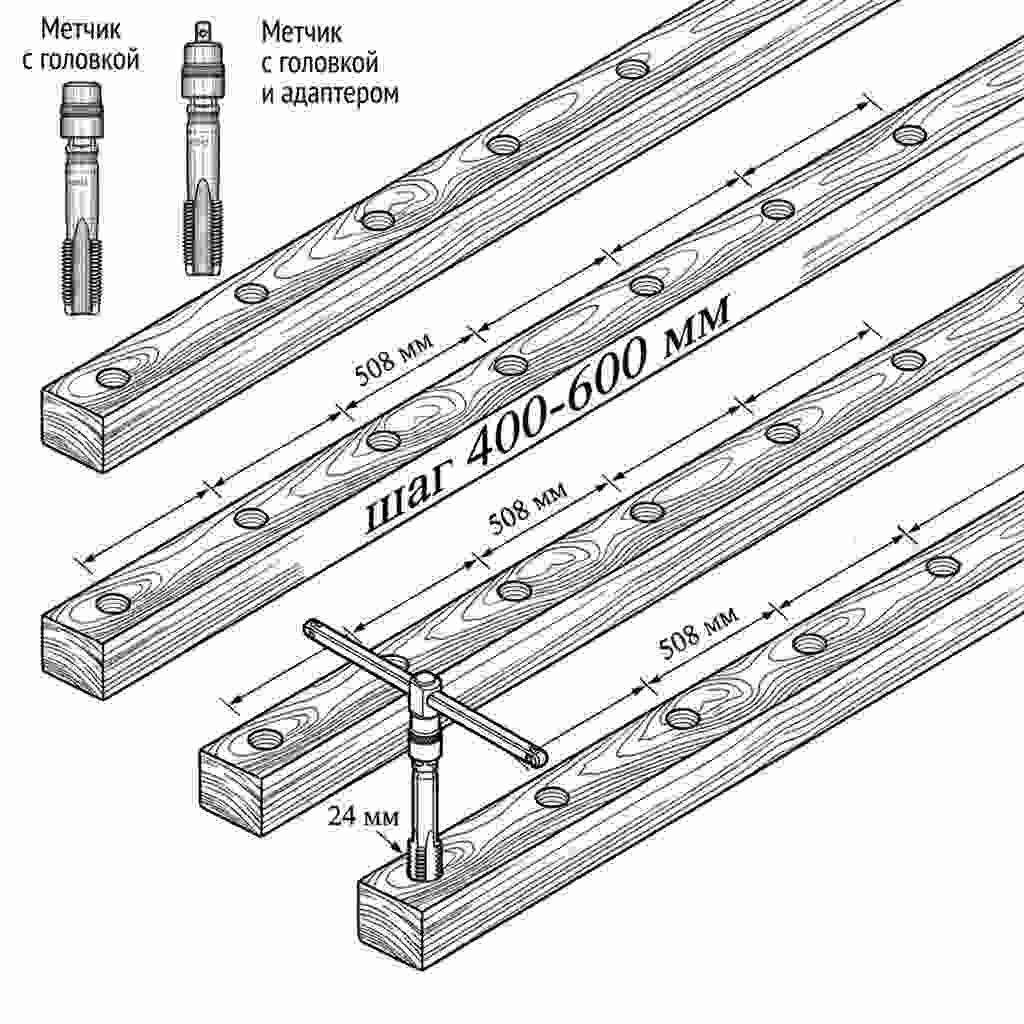 Метчик
с головкой

Метчик
с головкой
и адаптером

508 мм

шаг 400-600 мм

508 мм

508 мм

24 мм