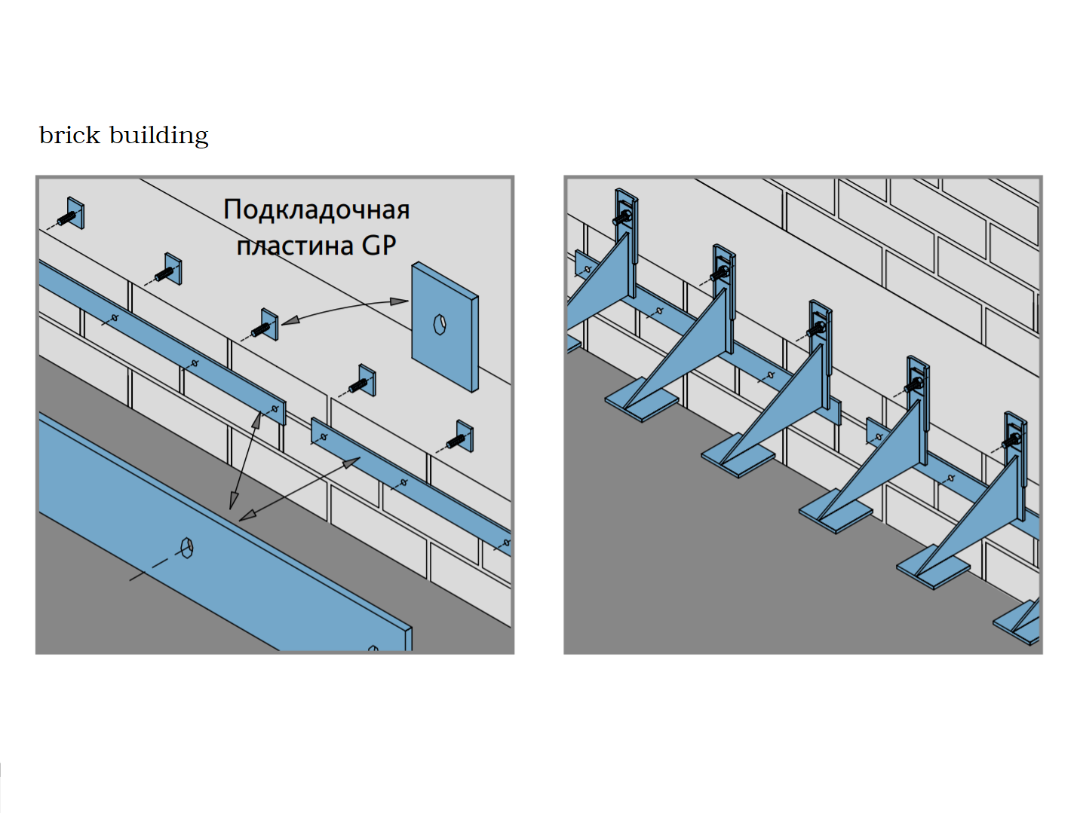 brick building

Подкладочная пластина GP