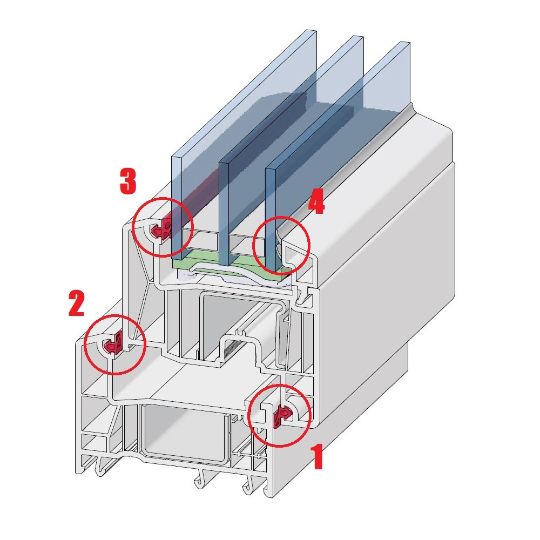 3

4

2

1