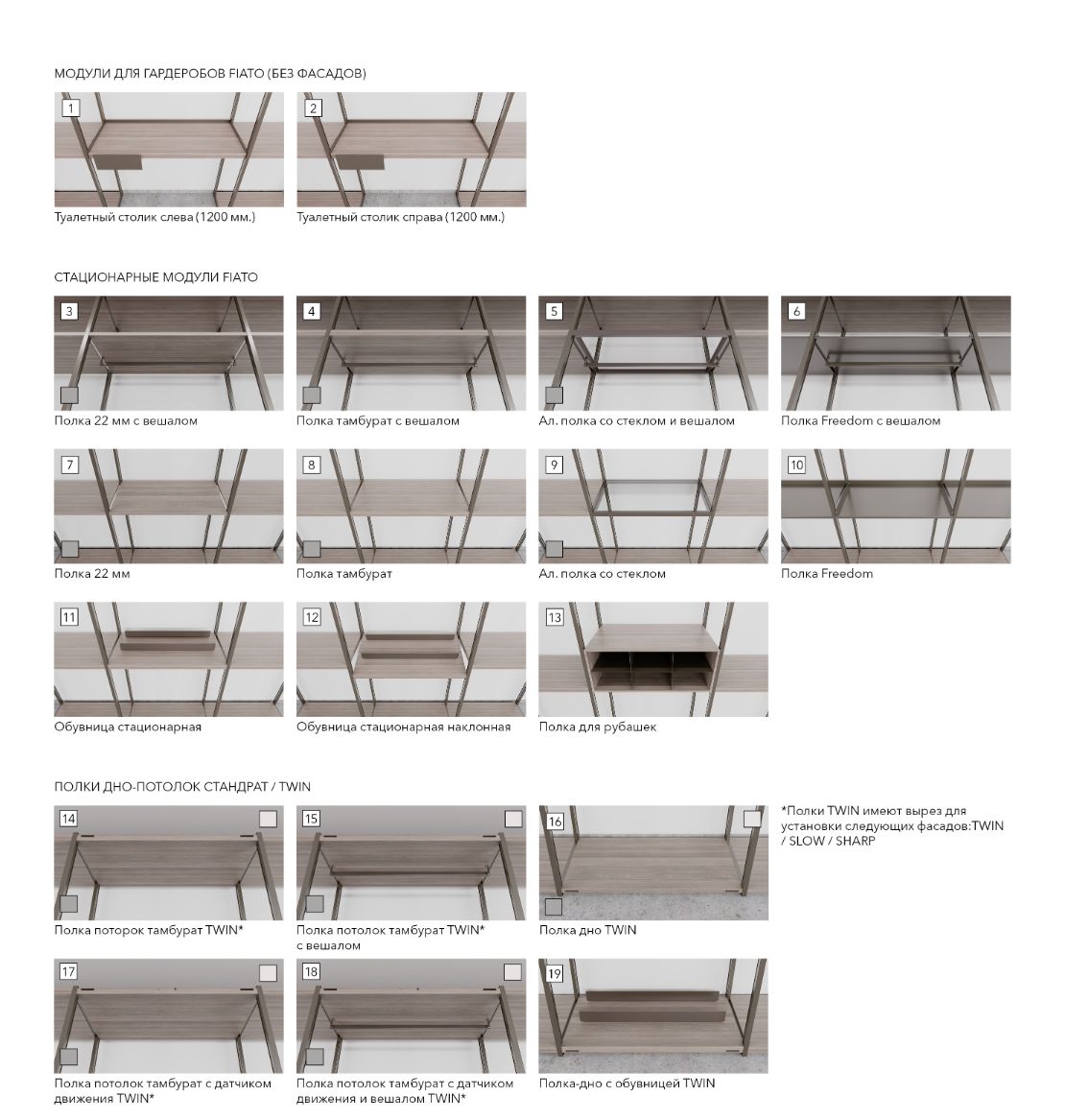 МОДУЛИ ДЛЯ ГАРДЕРОБОВ FIATO (БЕЗ ФАСАДОВ)

1
Туалетный столик слева (1200 мм.)

2
Туалетный столик справа (1200 мм.)

СТАЦИОНАРНЫЕ МОДУЛИ FIATO

3
Полка 22 мм с вешалом

4
Полка тамбурат с вешалом

5
Ал. полка со стеклом и вешалом

6
Полка Freedom с вешалом

7
Полка 22 мм

8
Полка тамбурат

9
Ал. полка со стеклом

10
Полка Freedom

11
Обувница стационарная

12
Обувница стационарная наклонная

13
Полка для рубашек

ПОЛКИ ДНО-ПОТОЛОК СТАНДРАТ / TWIN

14
Полка поторок тамбурат TWIN*

15
Полка потолок тамбурат TWIN* с вешалом

16
Полка дно TWIN

*Полки TWIN имеют вырез для установки следующих фасадов:TWIN / SLOW / SHARP

17
Полка потолок тамбурат с датчиком движения TWIN*

18
Полка потолок тамбурат с датчиком движения и вешалом TWIN*

19
Полка-дно с обувницей TWIN