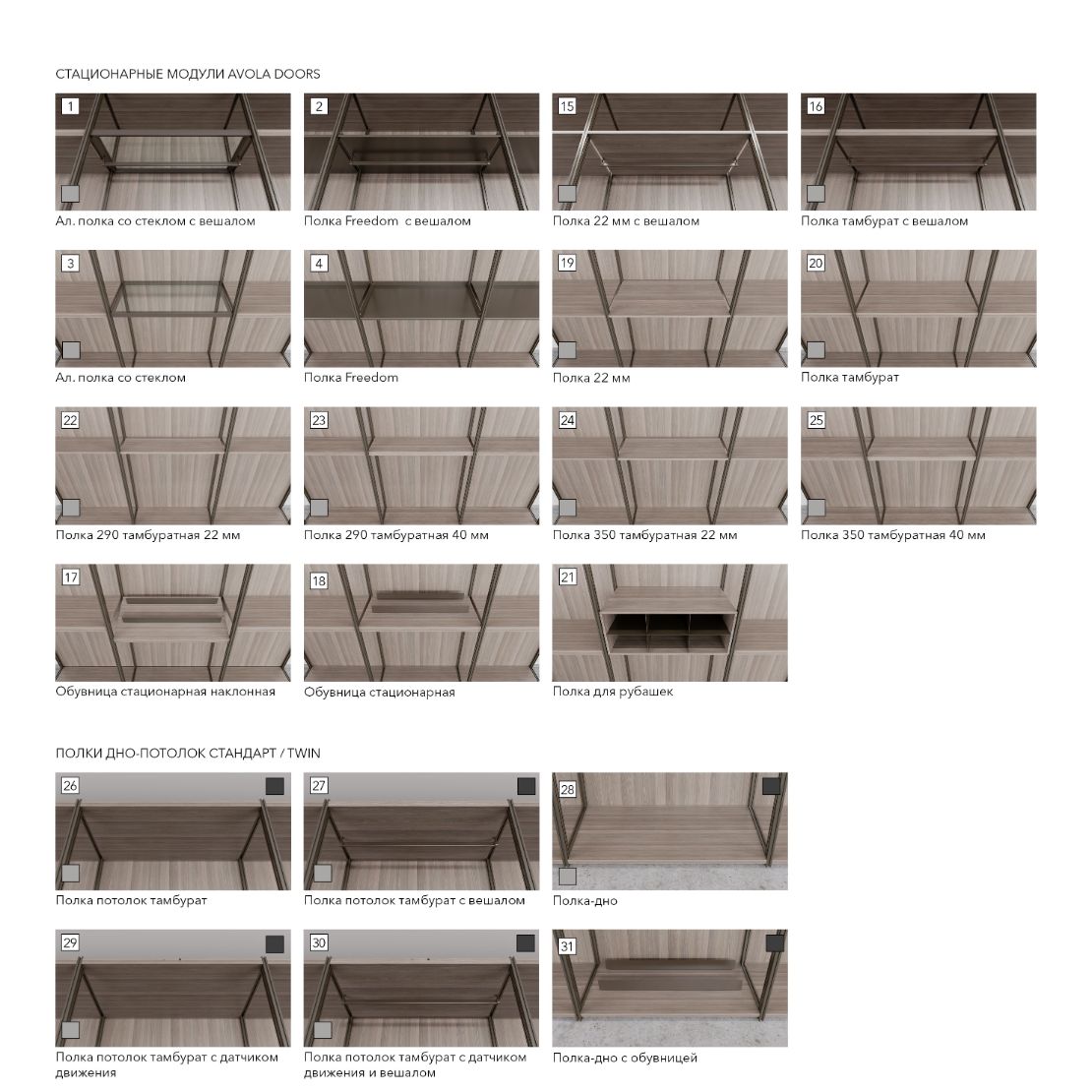 СТАЦИОНАРНЫЕ МОДУЛИ AVOLA DOORS

1
Ал. полка со стеклом с вешалом

2
Полка Freedom с вешалом

15
Полка 22 мм с вешалом

16
Полка тамбурат с вешалом

3
Ал. полка со стеклом

4
Полка Freedom

19
Полка 22 мм

20
Полка тамбурат

22
Полка 290 тамбуратная 22 мм

23
Полка 290 тамбуратная 40 мм

24
Полка 350 тамбуратная 22 мм

25
Полка 350 тамбуратная 40 мм

17
Обувница стационарная наклонная

18
Обувница стационарная

21
Полка для рубашек

ПОЛКИ ДНО-ПОТОЛОК СТАНДАРТ / TWIN

26
Полка потолок тамбурат

27
Полка потолок тамбурат с вешалом

28
Полка-дно

29
Полка потолок тамбурат с датчиком движения

30
Полка потолок тамбурат с датчиком движения и вешалом

31
Полка-дно с обувницей