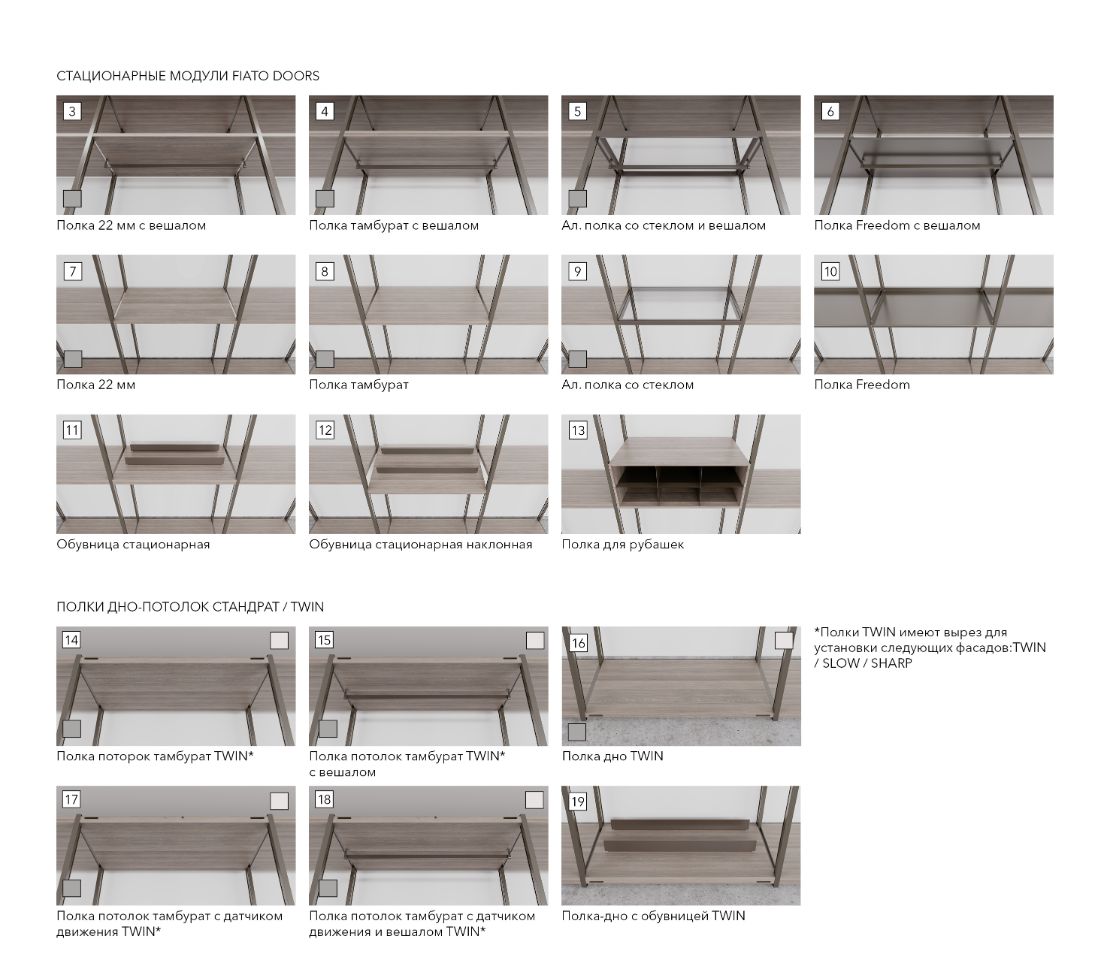 СТАЦИОНАРНЫЕ МОДУЛИ FIATO DOORS

3
Полка 22 мм с вешалом

4
Полка тамбурат с вешалом

5
Ал. полка со стеклом и вешалом

6
Полка Freedom с вешалом

7
Полка 22 мм

8
Полка тамбурат

9
Ал. полка со стеклом

10
Полка Freedom

11
Обувница стационарная

12
Обувница стационарная наклонная

13
Полка для рубашек

ПОЛКИ ДНО-ПОТОЛОК СТАНДРАТ / TWIN

14
Полка поторок тамбурат TWIN*

15
Полка потолок тамбурат TWIN* с вешалом

16
Полка дно TWIN

*Полки TWIN имеют вырез для установки следующих фасадов:TWIN / SLOW / SHARP

17
Полка потолок тамбурат с датчиком движения TWIN*

18
Полка потолок тамбурат с датчиком движения и вешалом TWIN*

19
Полка-дно с обувницей TWIN