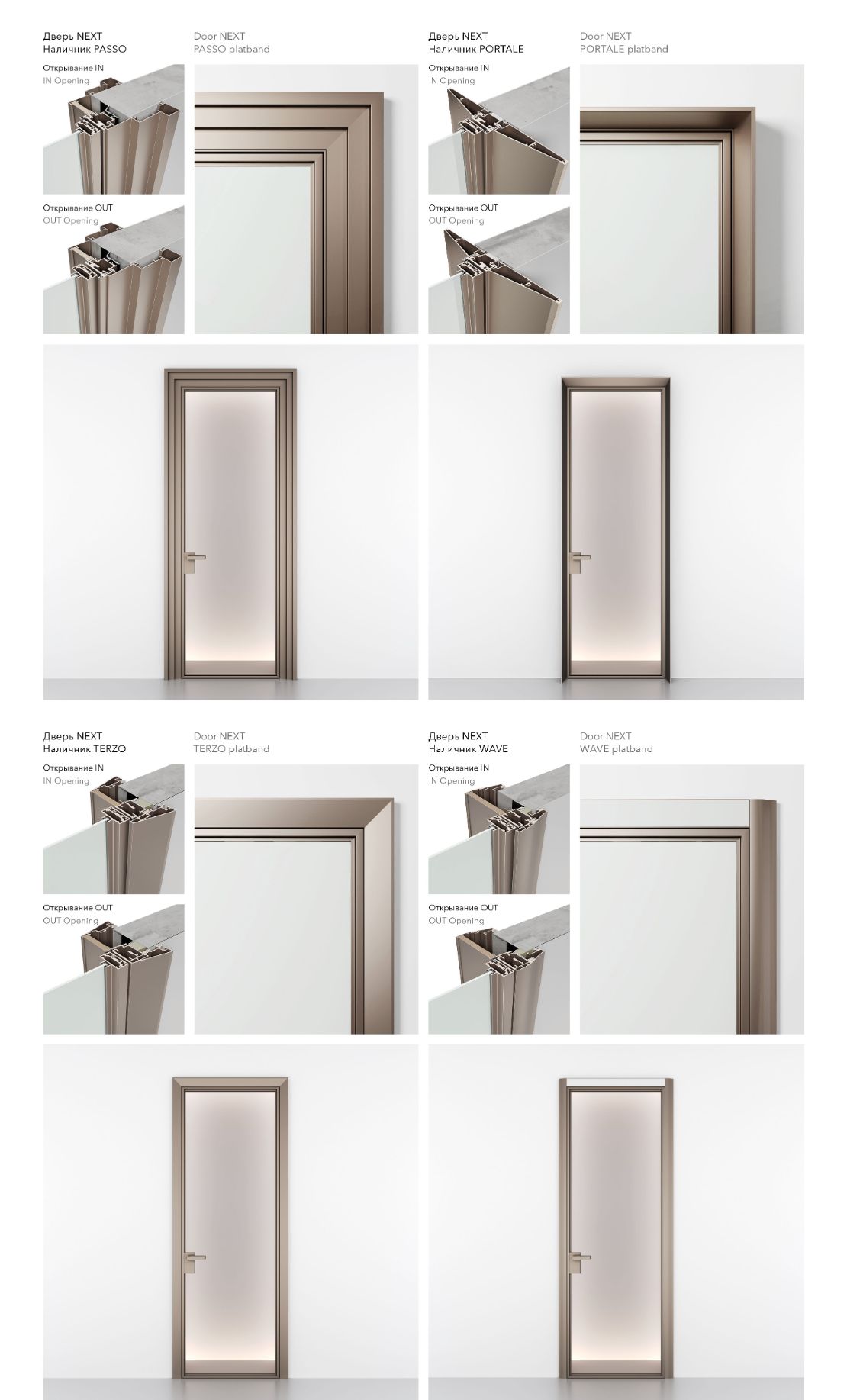 Дверь NEXT
Наличник PASSO

Door NEXT
PASSO platband

Открывание IN
IN Opening

Открывание OUT
OUT Opening

Дверь NEXT
Наличник PORTALE

Door NEXT
PORTALE platband

Открывание IN
IN Opening

Открывание OUT
OUT Opening

Дверь NEXT
Наличник TERZO

Door NEXT
TERZO platband

Открывание IN
IN Opening

Открывание OUT
OUT Opening

Дверь NEXT
Наличник WAVE

Door NEXT
WAVE platband

Открывание IN
IN Opening

Открывание OUT
OUT Opening