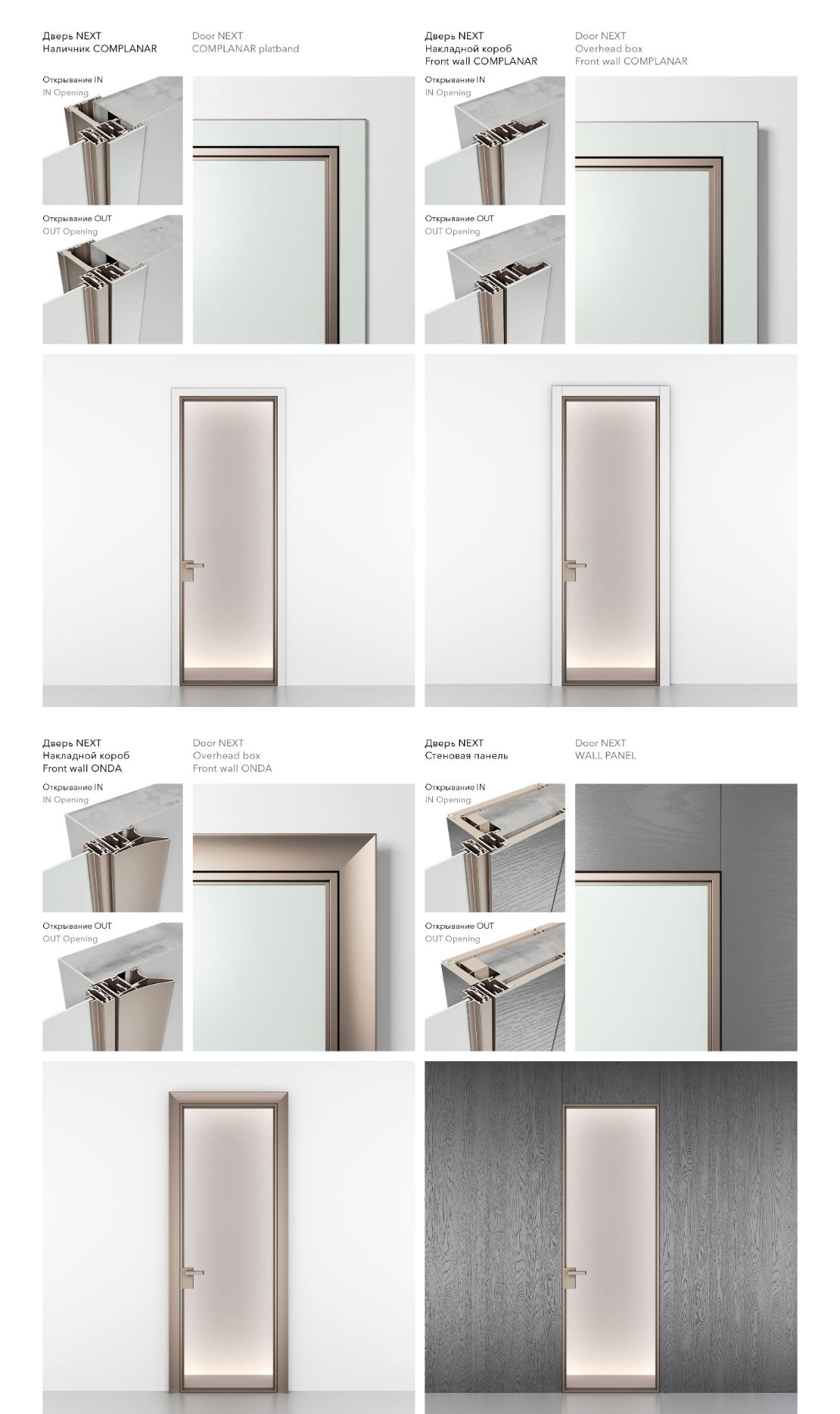 Дверь NEXT
Наличник COMPLANAR

Door NEXT
COMPLANAR platband

Открывание IN
IN Opening

Открывание OUT
OUT Opening

Дверь NEXT
Накладной короб
Front wall COMPLANAR

Door NEXT
Overhead box
Front wall COMPLANAR

Открывание IN
IN Opening

Открывание OUT
OUT Opening

Дверь NEXT
Накладной короб
Front wall ONDA

Door NEXT
Overhead box
Front wall ONDA

Открывание IN
IN Opening

Открывание OUT
OUT Opening

Дверь NEXT
Стеновая панель

Door NEXT
WALL PANEL

Открывание IN
IN Opening

Открывание OUT
OUT Opening