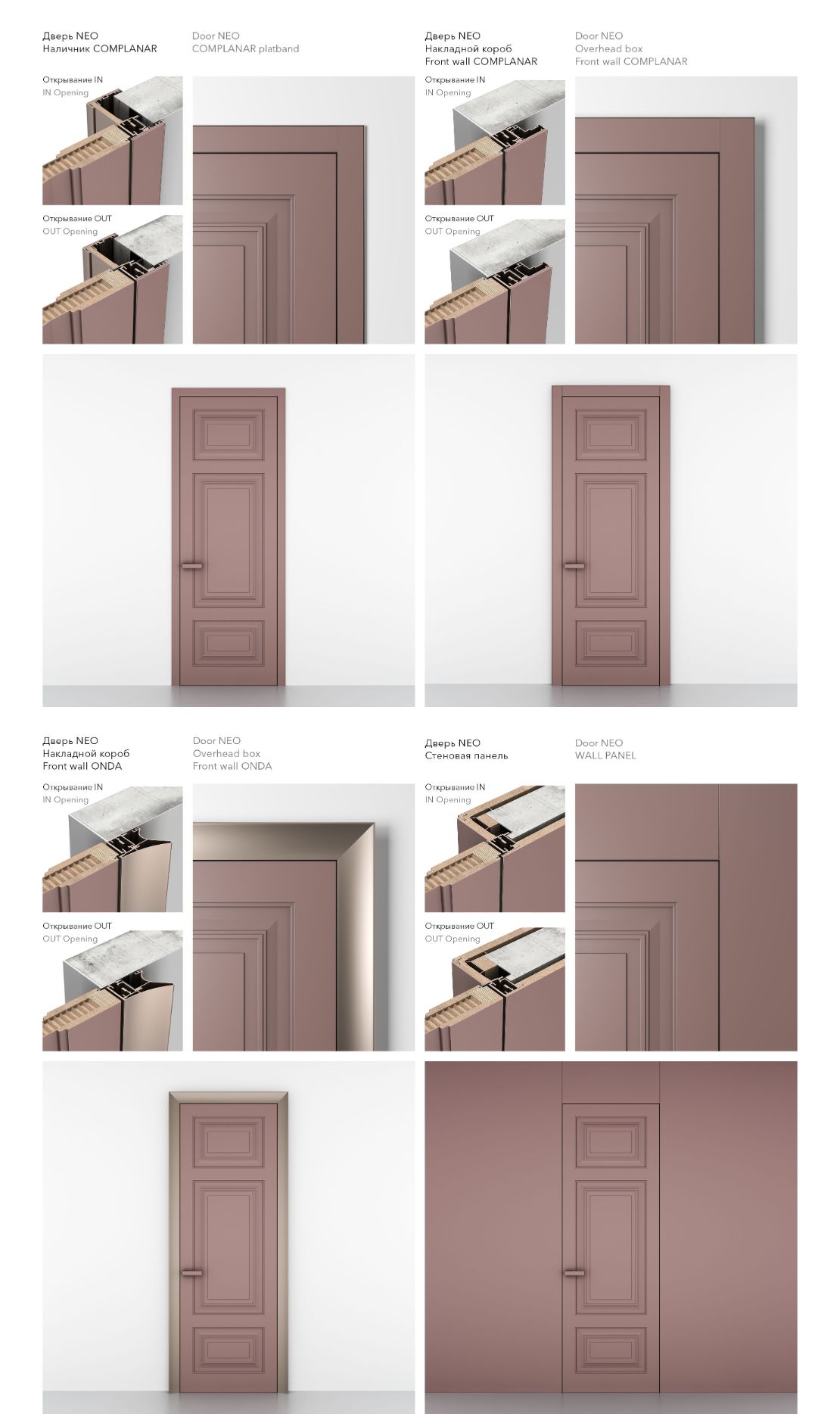 Дверь NEO
Наличник COMPLANAR

Door NEO
COMPLANAR platband

Открывание IN
IN Opening

Открывание OUT
OUT Opening

Дверь NEO
Накладной короб
Front wall COMPLANAR

Door NEO
Overhead box
Front wall COMPLANAR

Открывание IN
IN Opening

Открывание OUT
OUT Opening

Дверь NEO
Накладной короб
Front wall ONDA

Door NEO
Overhead box
Front wall ONDA

Открывание IN
IN Opening

Открывание OUT
OUT Opening

Дверь NEO
Стеновая панель

Door NEO
WALL PANEL

Открывание IN
IN Opening

Открывание OUT
OUT Opening