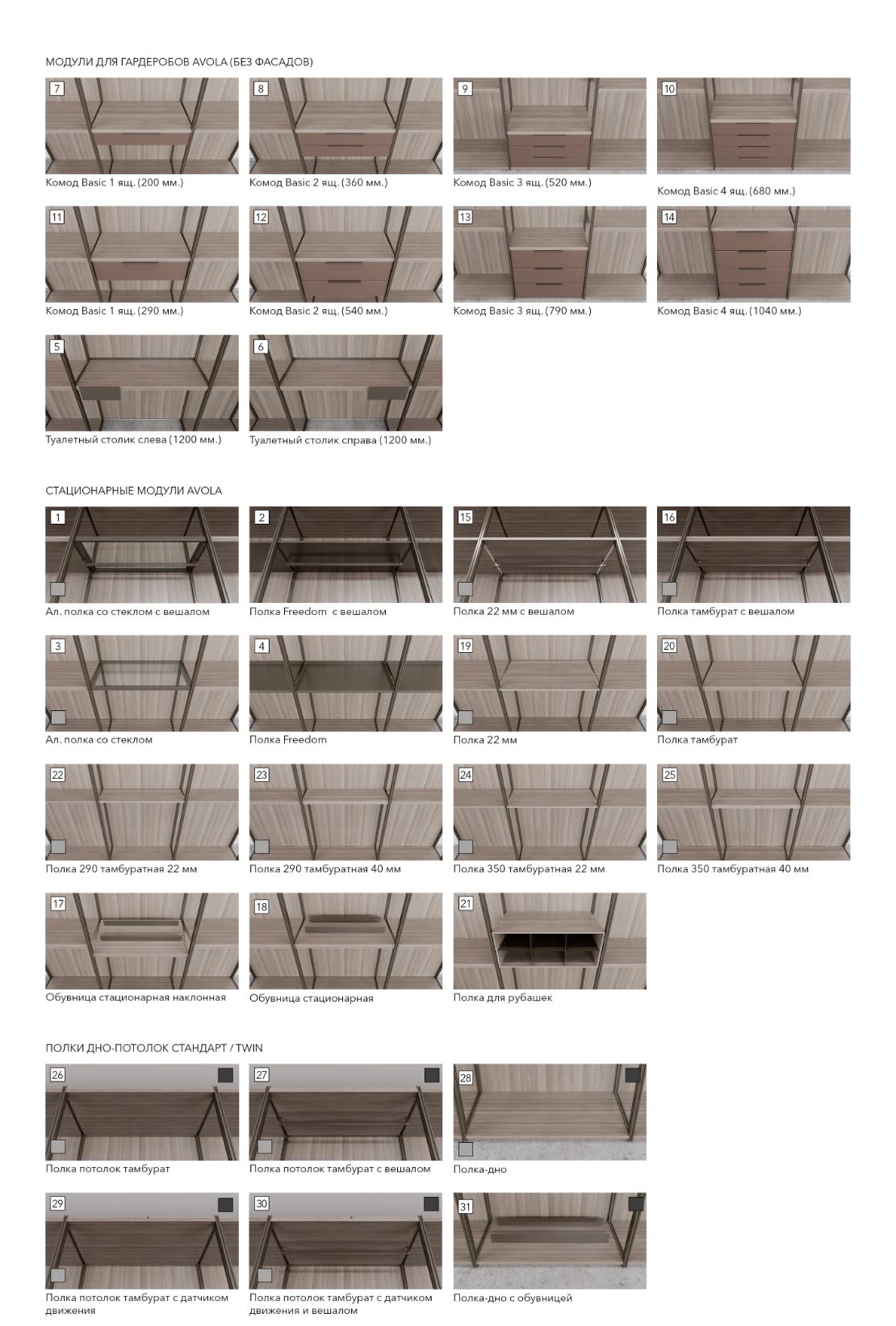 МОДУЛИ ДЛЯ ГАРДЕРОБОВ AVOLA (БЕЗ ФАСАДОВ)

7
Комод Basic 1 ящ. (200 мм.)

8
Комод Basic 2 ящ. (360 мм.)

9
Комод Basic 3 ящ. (520 мм.)

10
Комод Basic 4 ящ. (680 мм.)

11
Комод Basic 1 ящ. (290 мм.)

12
Комод Basic 2 ящ. (540 мм.)

13
Комод Basic 3 ящ. (790 мм.)

14
Комод Basic 4 ящ. (1040 мм.)

5
Туалетный столик слева (1200 мм.)

6
Туалетный столик справа (1200 мм.)

СТАЦИОНАРНЫЕ МОДУЛИ AVOLA

1
Ал. полка со стеклом с вешалом

2
Полка Freedom с вешалом

15
Полка 22 мм с вешалом

16
Полка тамбурат с вешалом

3
Ал. полка со стеклом

4
Полка Freedom

19
Полка 22 мм

20
Полка тамбурат

22
Полка 290 тамбуратная 22 мм

23
Полка 290 тамбуратная 40 мм

24
Полка 350 тамбуратная 22 мм

25
Полка 350 тамбуратная 40 мм

17
Обувница стационарная наклонная

18
Обувница стационарная

21
Полка для рубашек

ПОЛКИ ДНО-ПОТОЛОК СТАНДАРТ / TWIN

26
Полка потолок тамбурат

27
Полка потолок тамбурат с вешалом

28
Полка-дно

29
Полка потолок тамбурат с датчиком движения

30
Полка потолок тамбурат с датчиком движения и вешалом

31
Полка-дно с обувницей